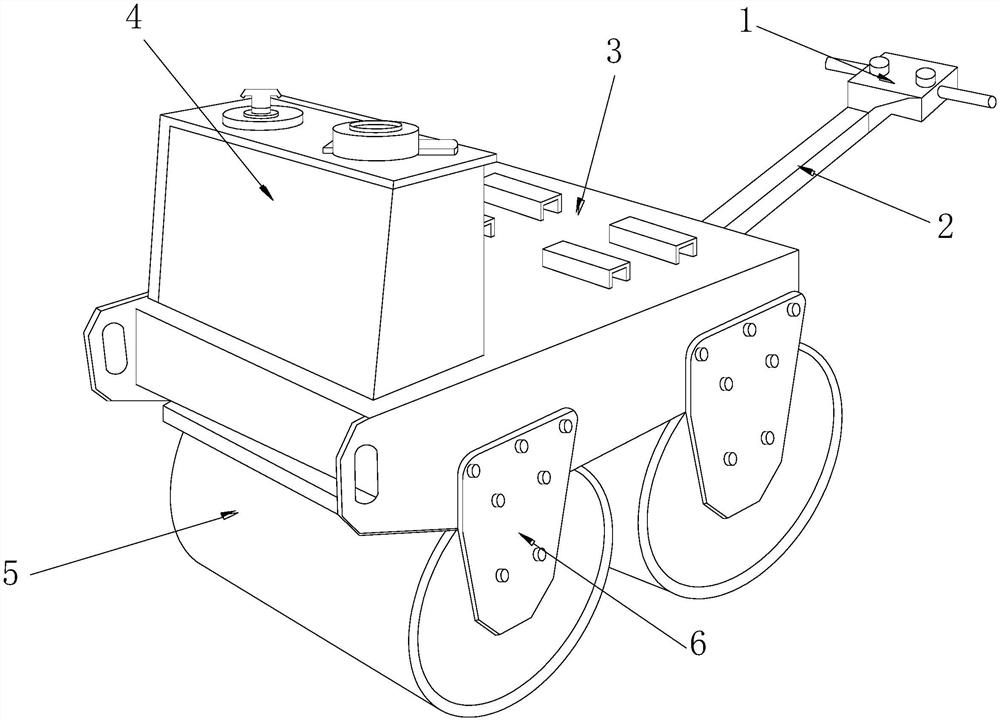 4
3
1
2
5
6