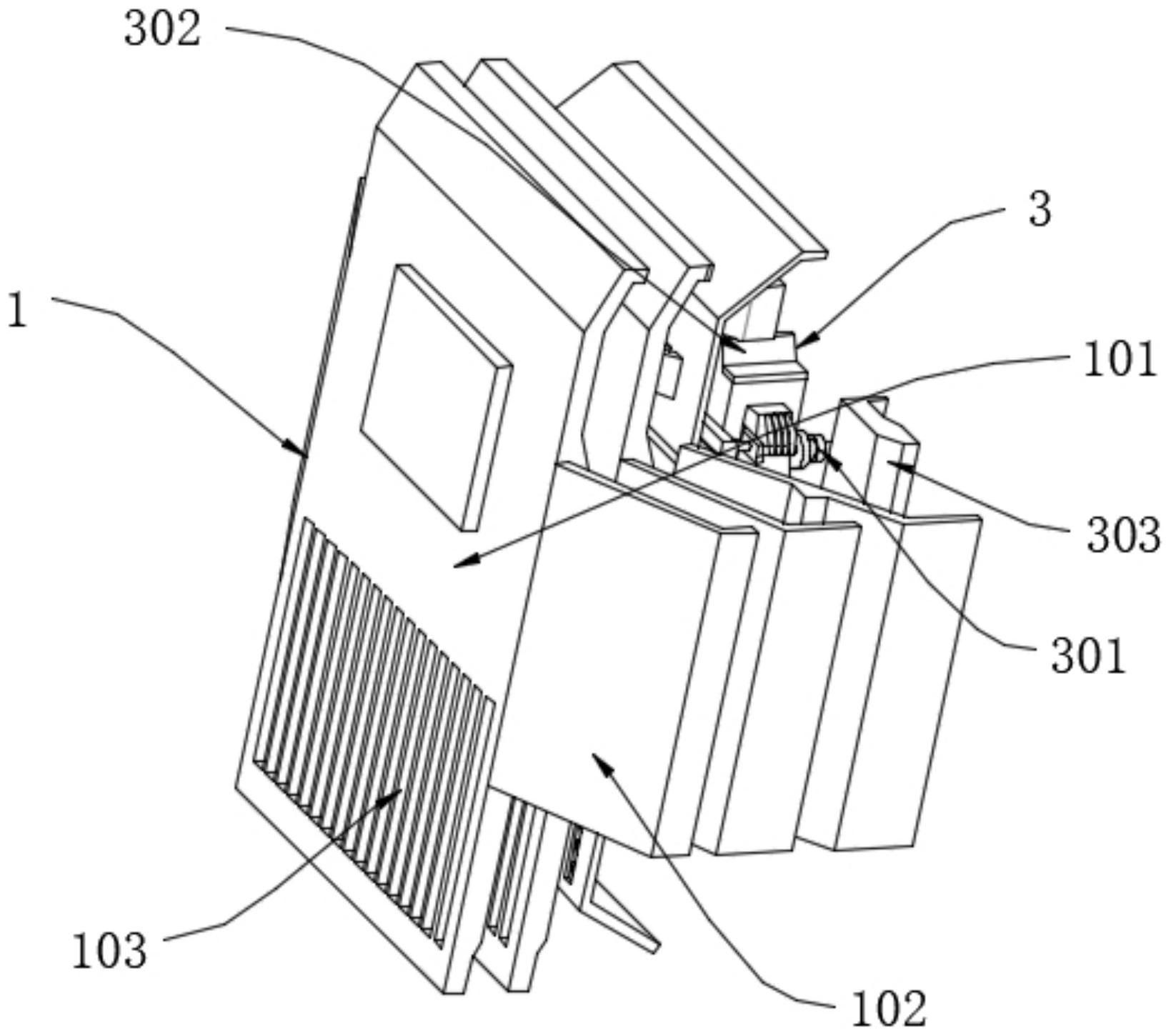 302
3
1
101
303
301
103
102