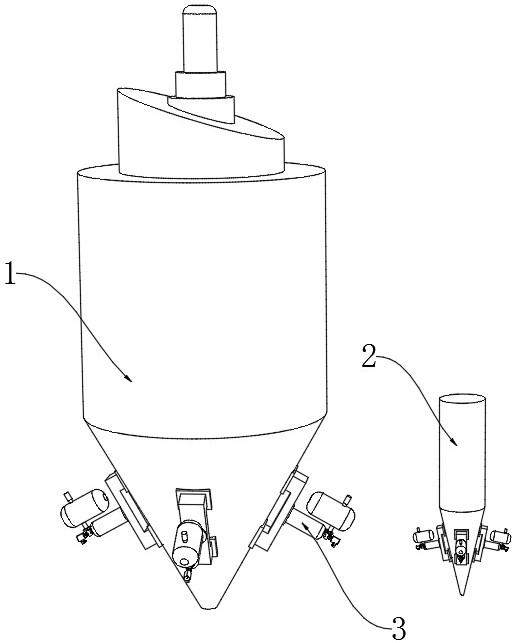 1
2
3