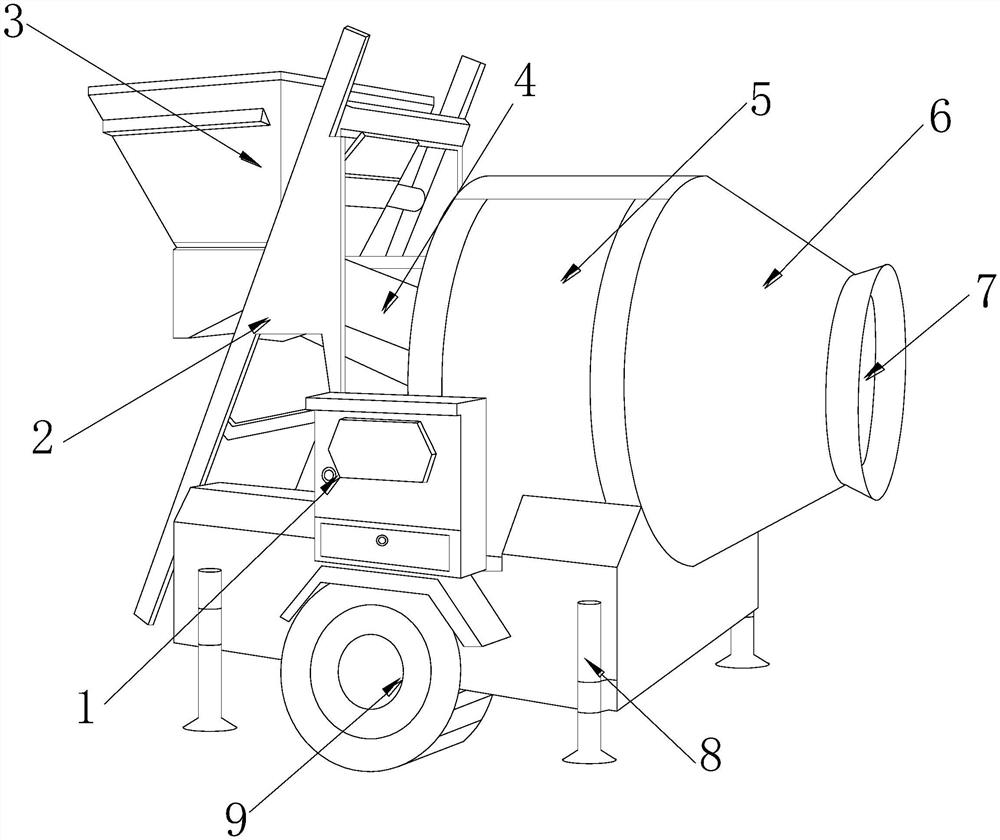 3
4
5
6
7
2
1
8
9