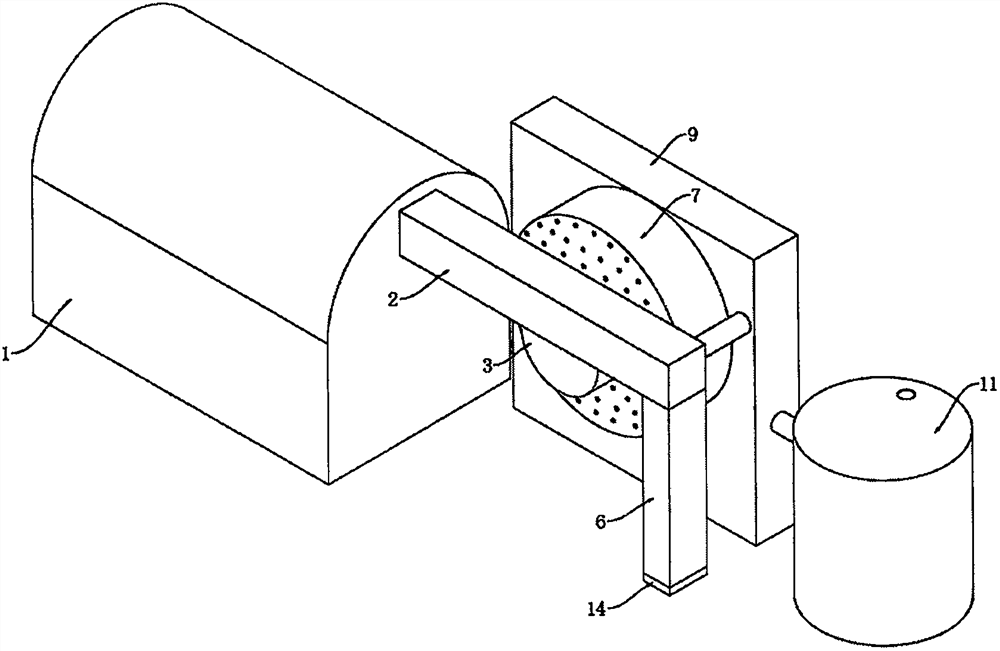 9
7
2
1
3
11
6
14