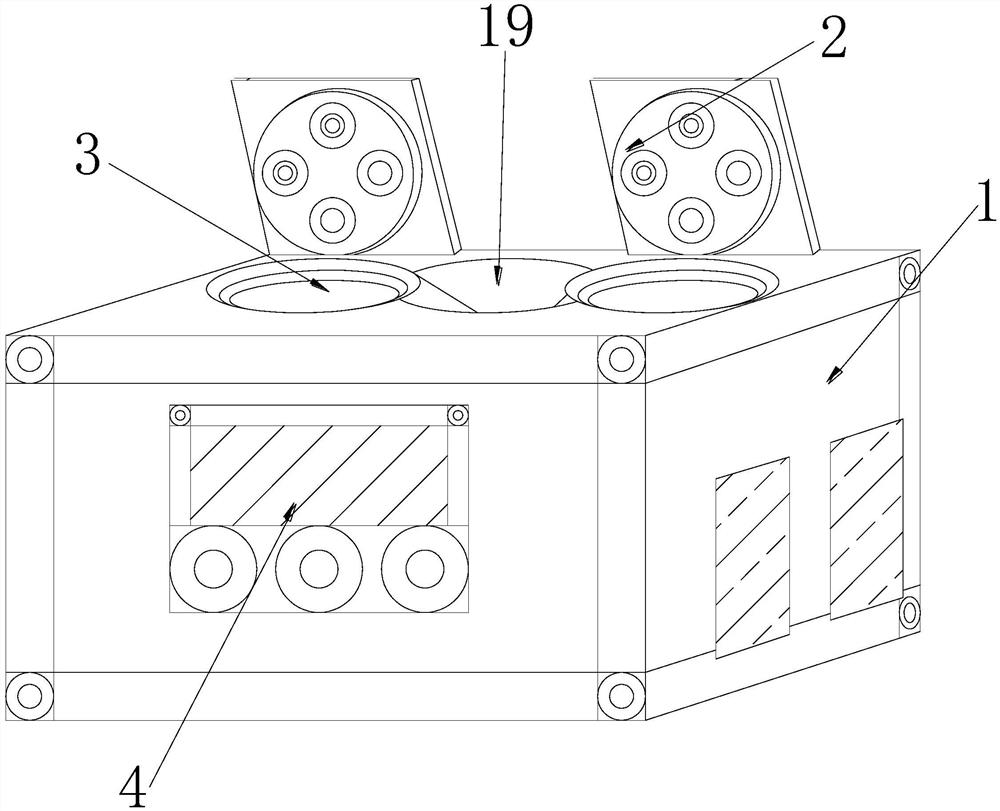 19
2
3
1
4