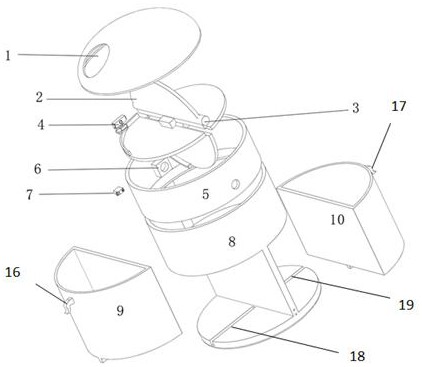 1
2
3
17
4
6
7
5
10
8
16
9
19
18