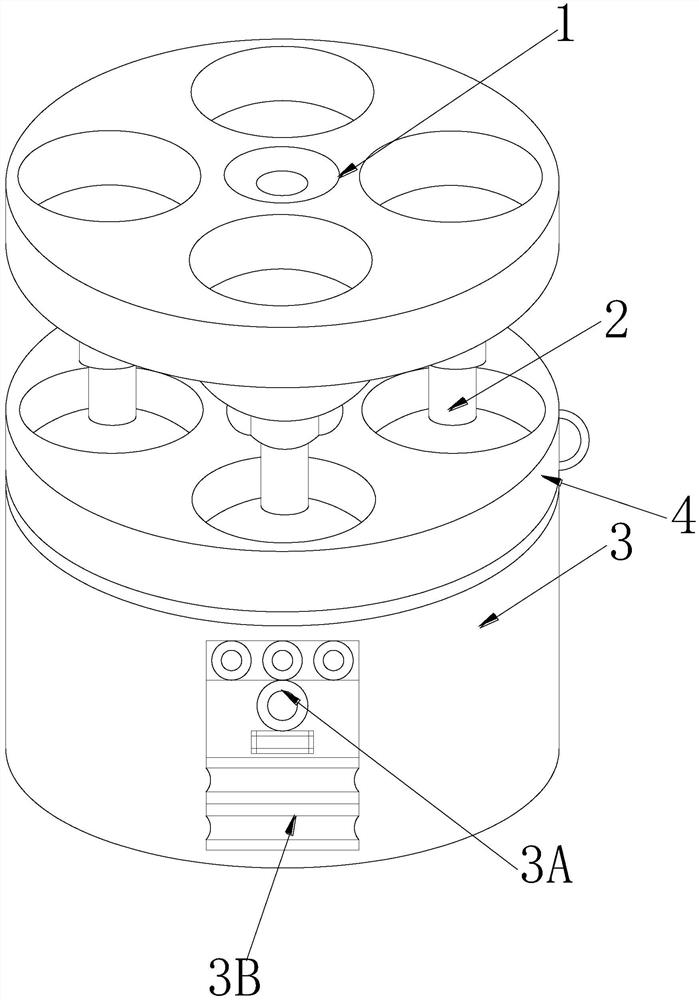 1
2
4
3
3A
3B