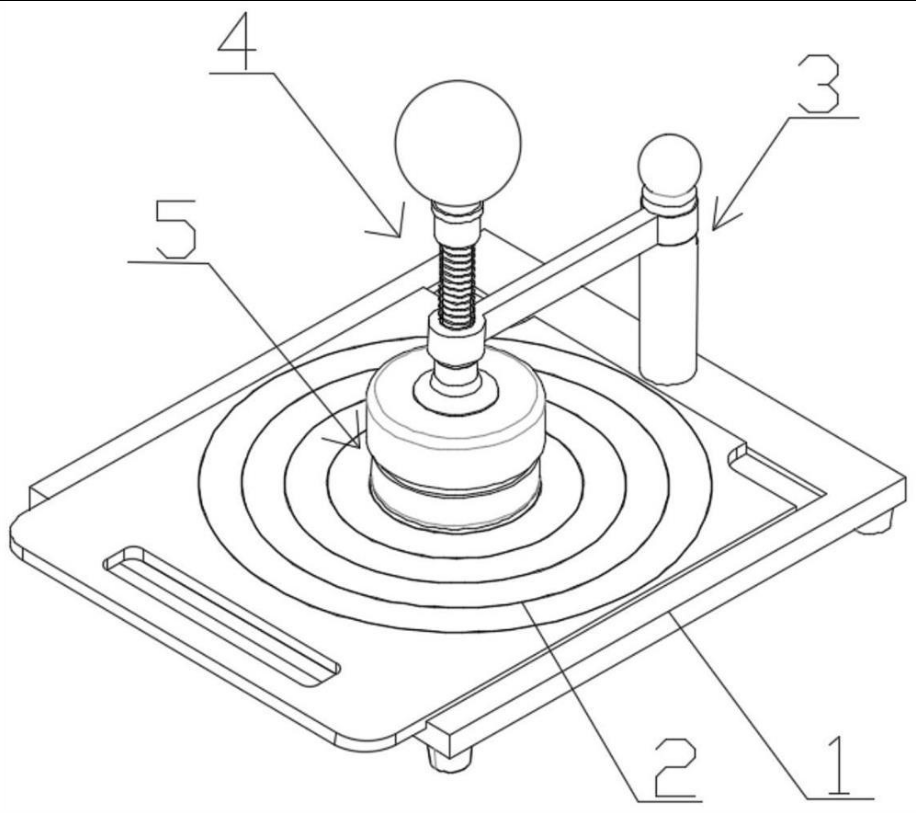 4
3
5
2
1