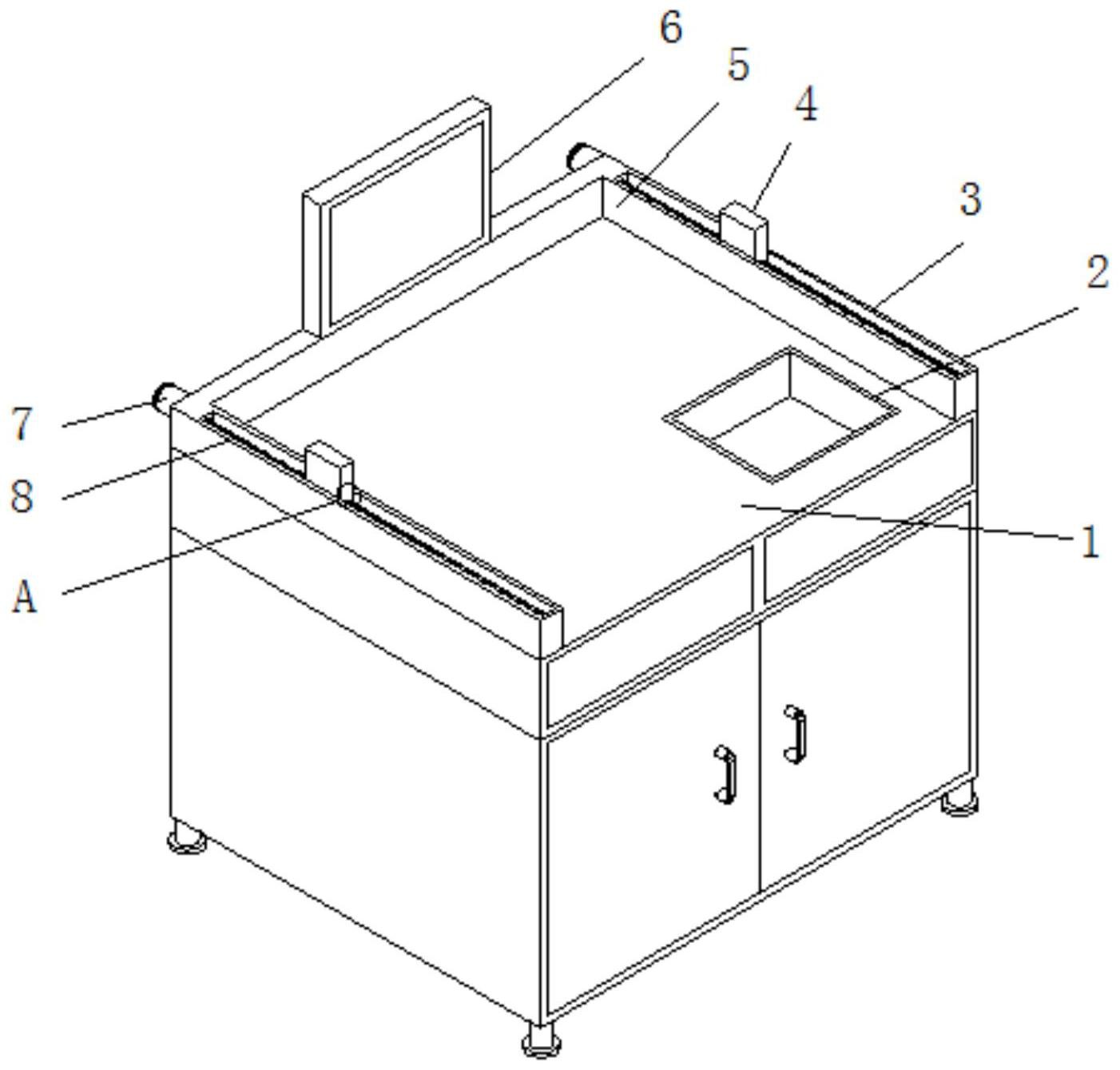 6
5
4
3
2
7
8
A
1