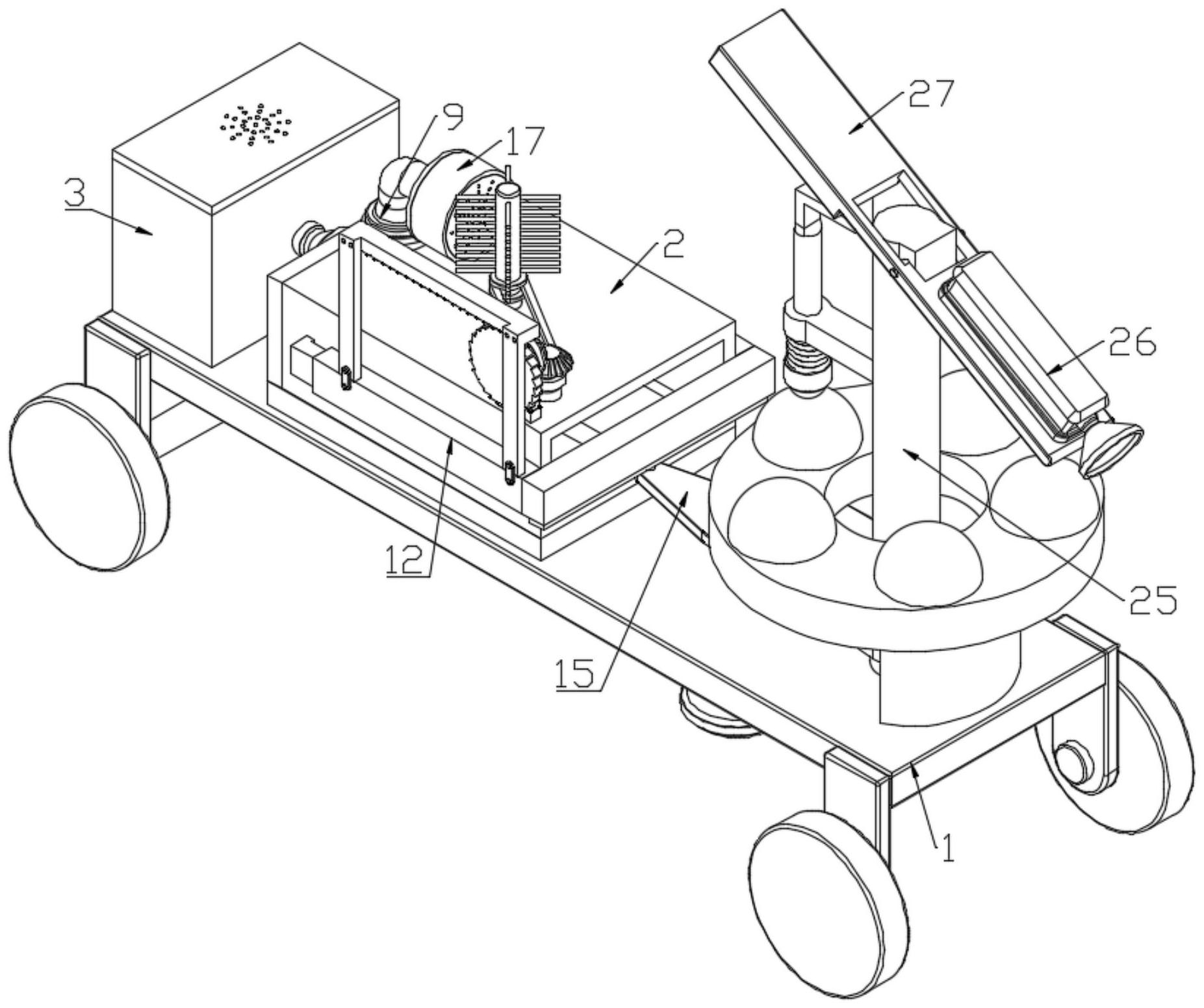 27
9
17
3
2
26
12
25
15
1