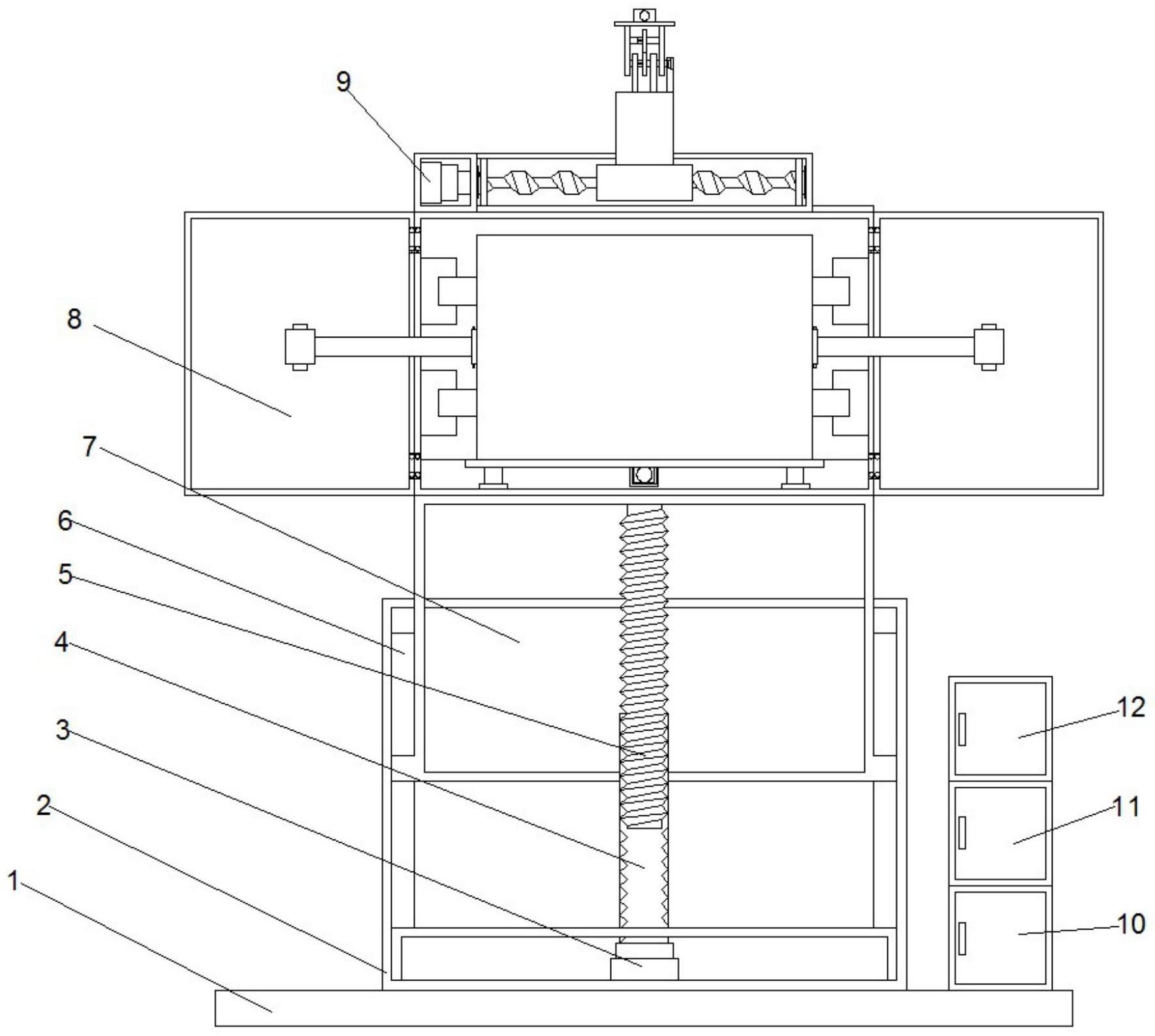 9
8
7
6
5
4
3
2
1
12
11
10