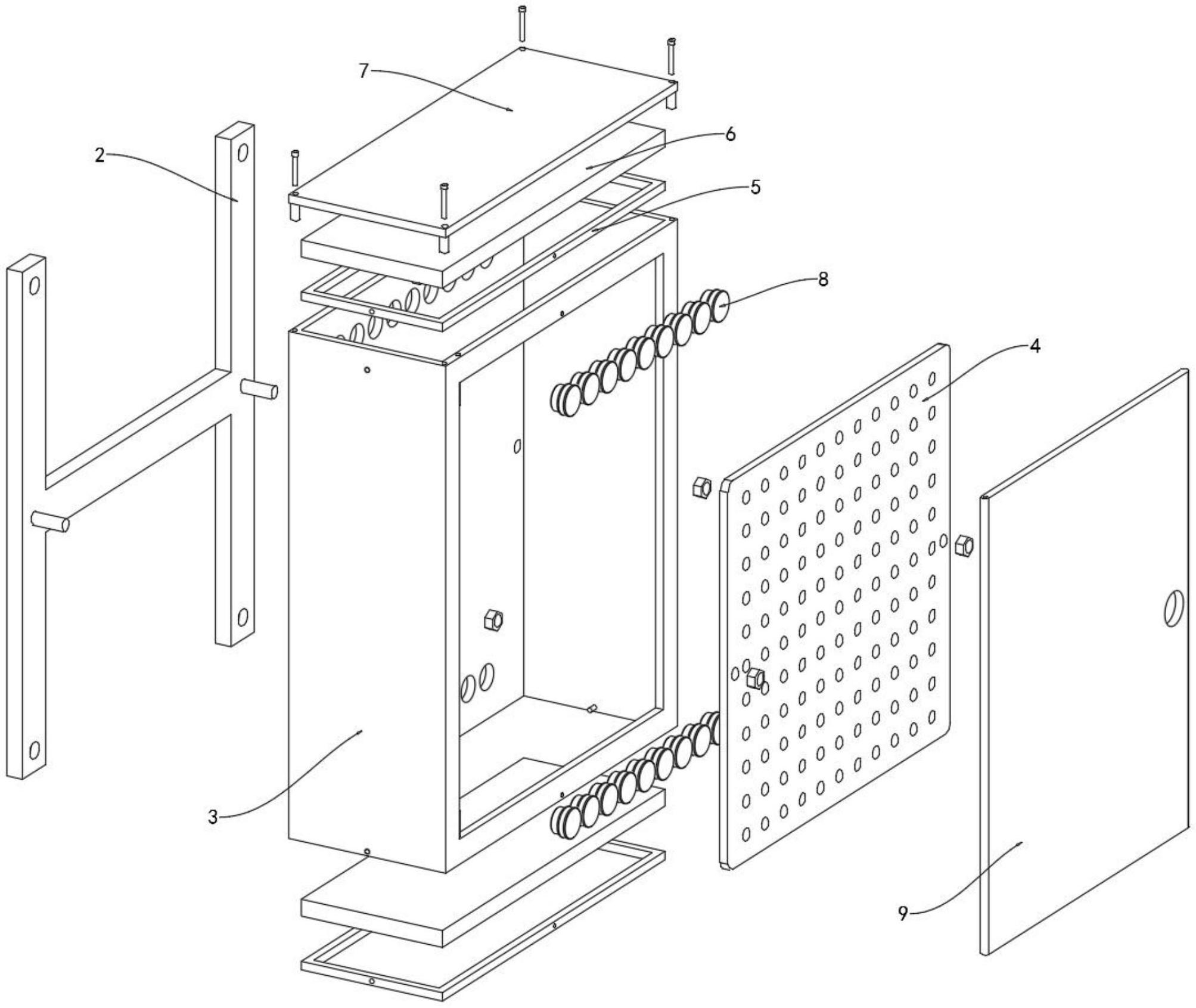 7
6
2
5
8
4
3
9