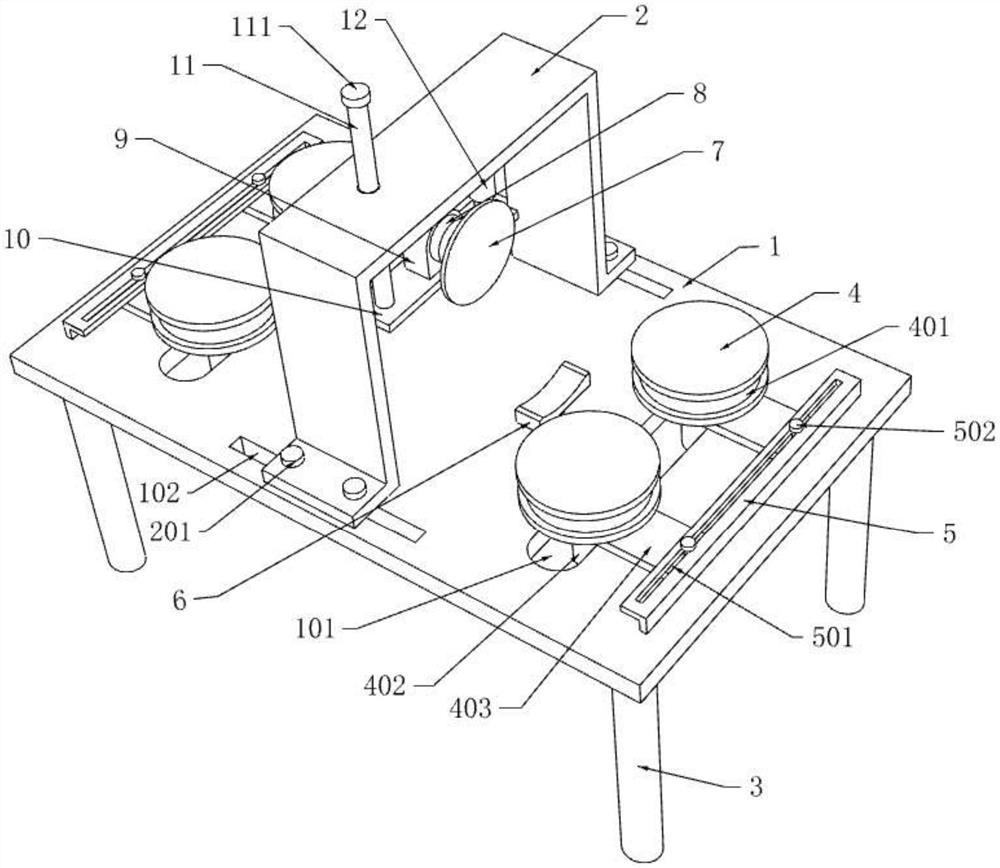 111
12
2
11
8
9
7
10
1
4
401
502
102
201
5
6
101
501
402
403
3