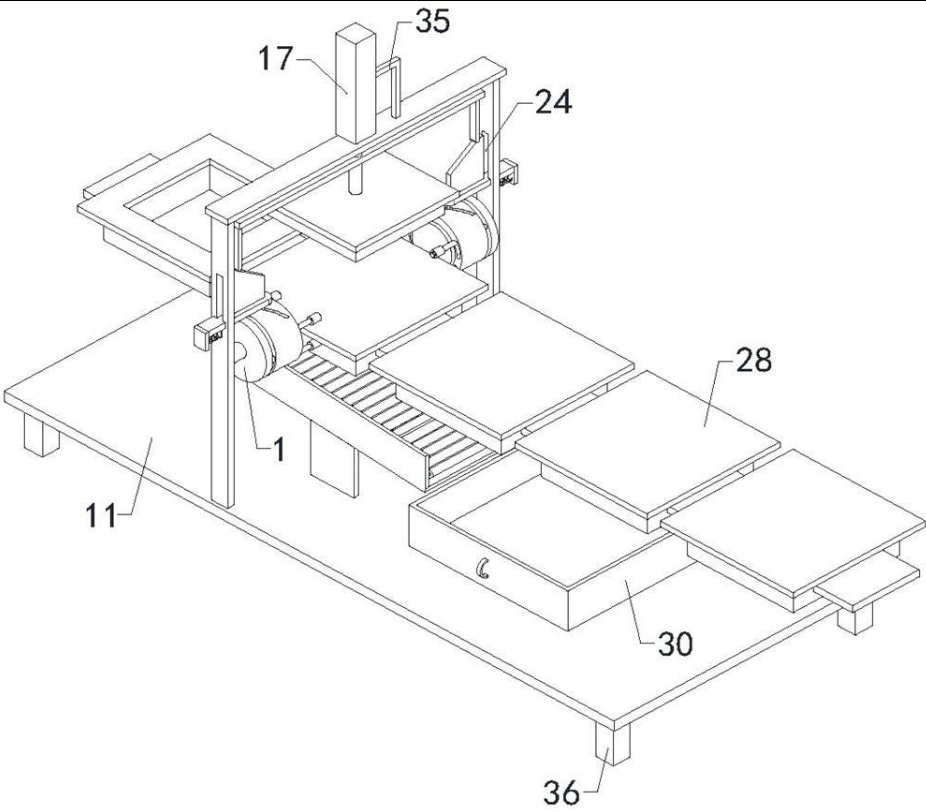 35
17
24
28
1
11
30
36