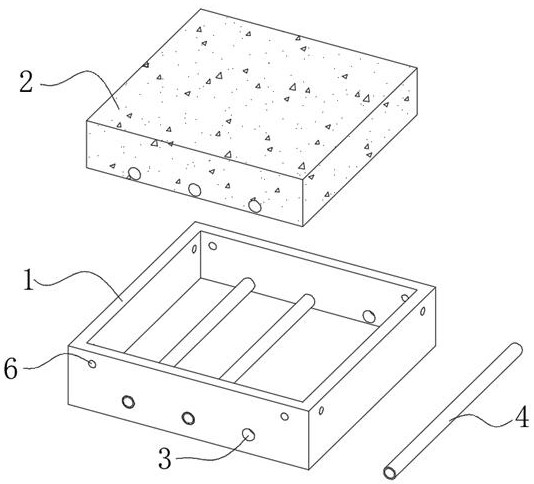 2

1

6

3

4