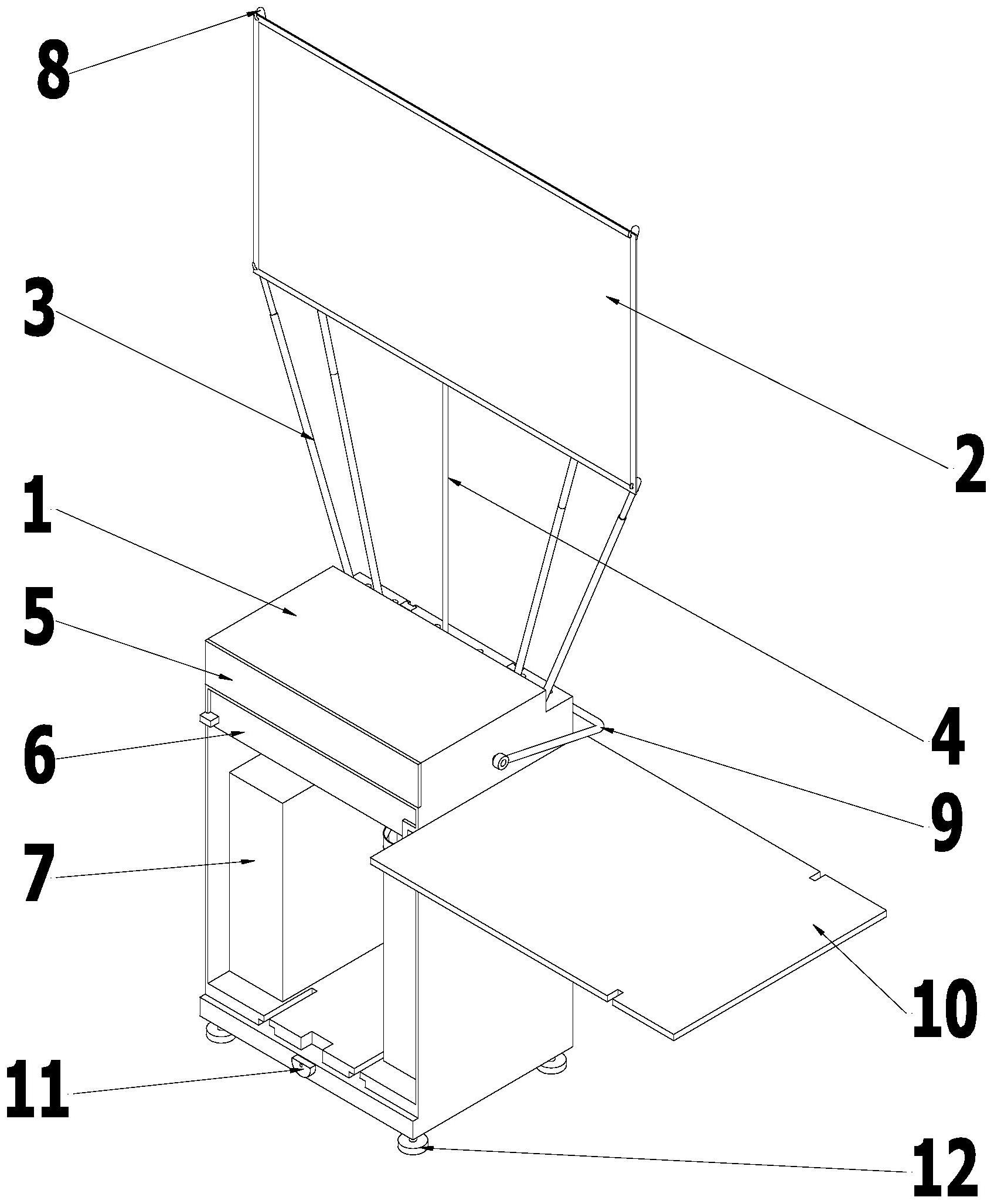 8
3
2
1
5
4
6
9
7
10
11
12