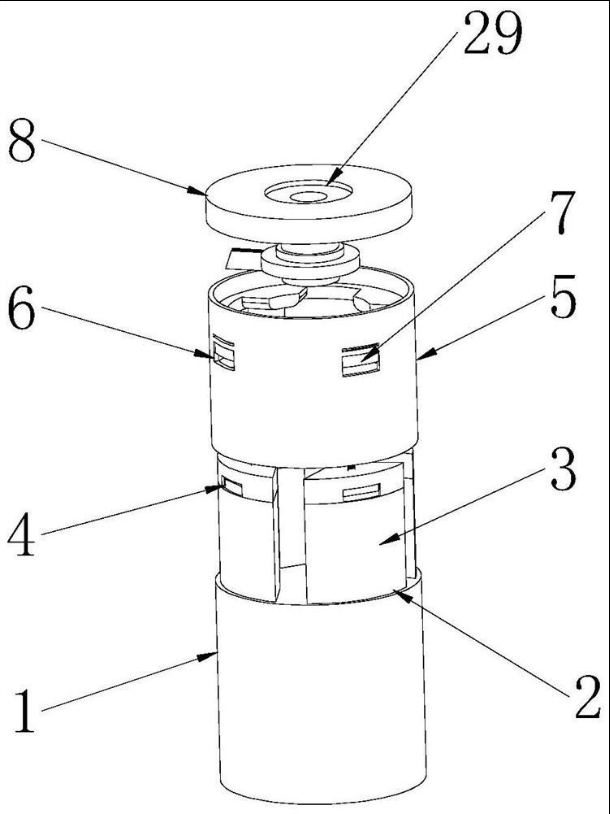 29
8
7
6
5
3
4
2
1