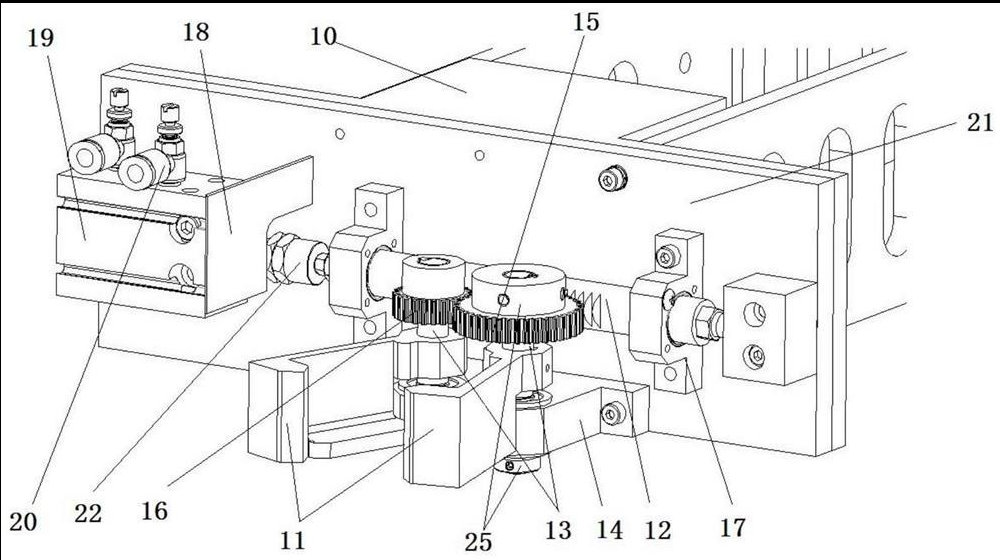 19
18
10
15
21
20
22
16
11
25
13
14
12
17