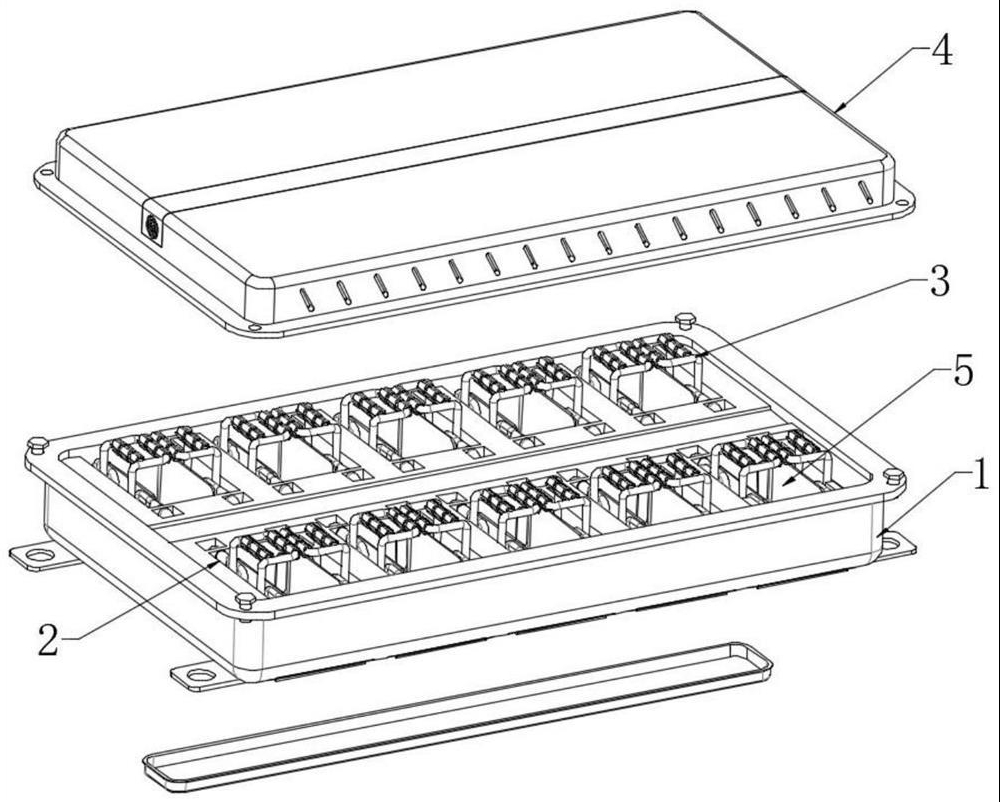 4
3
5
1
2