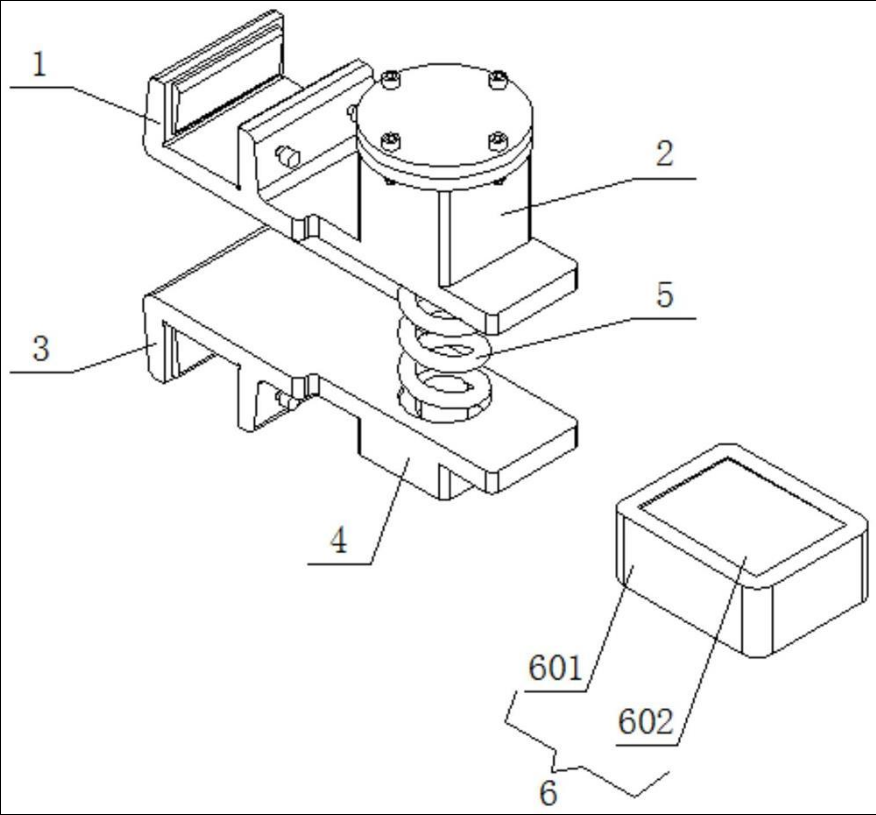 1
2
5
3
4
601
602
6