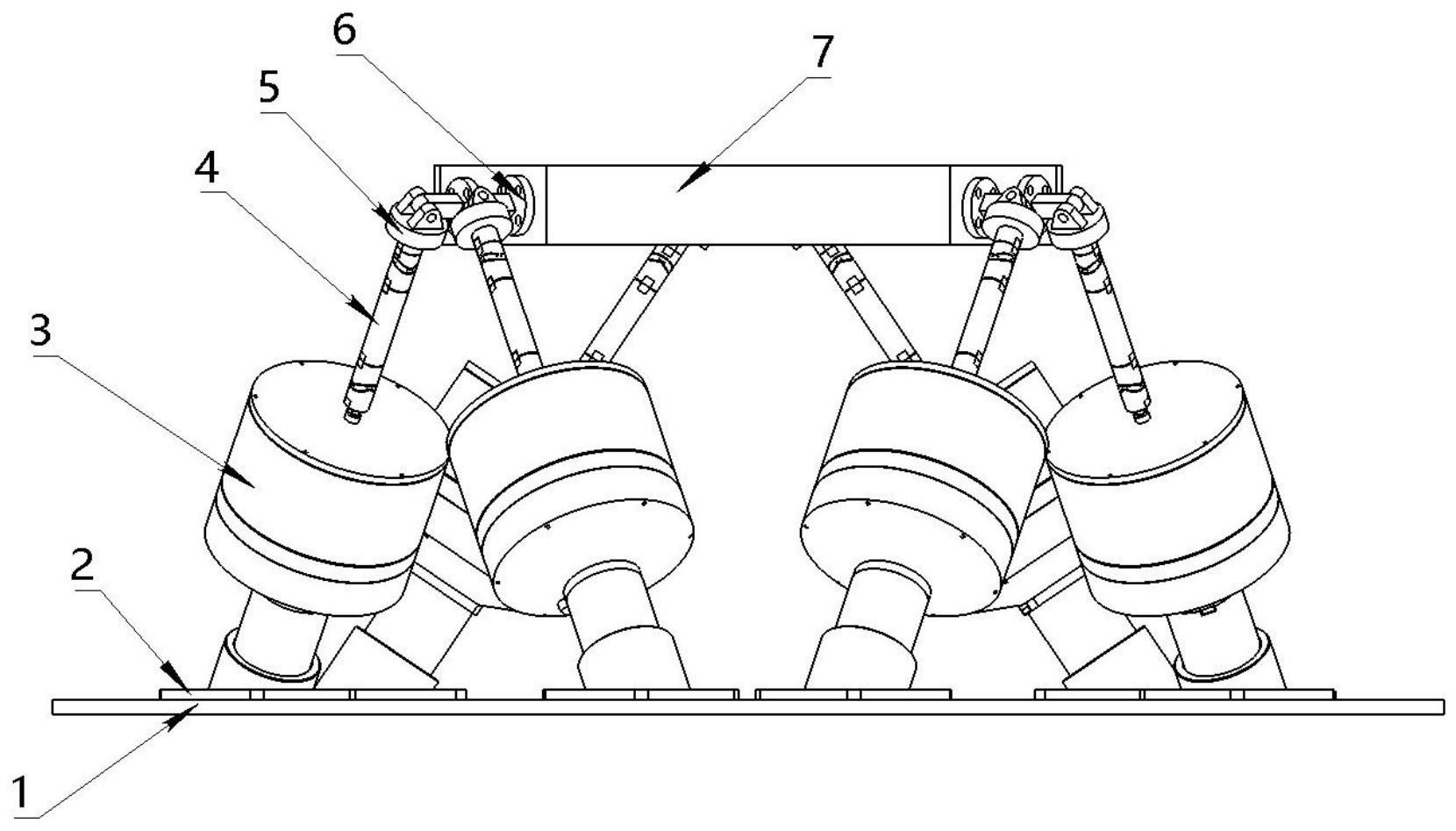 6
7
5
4
3
2
1