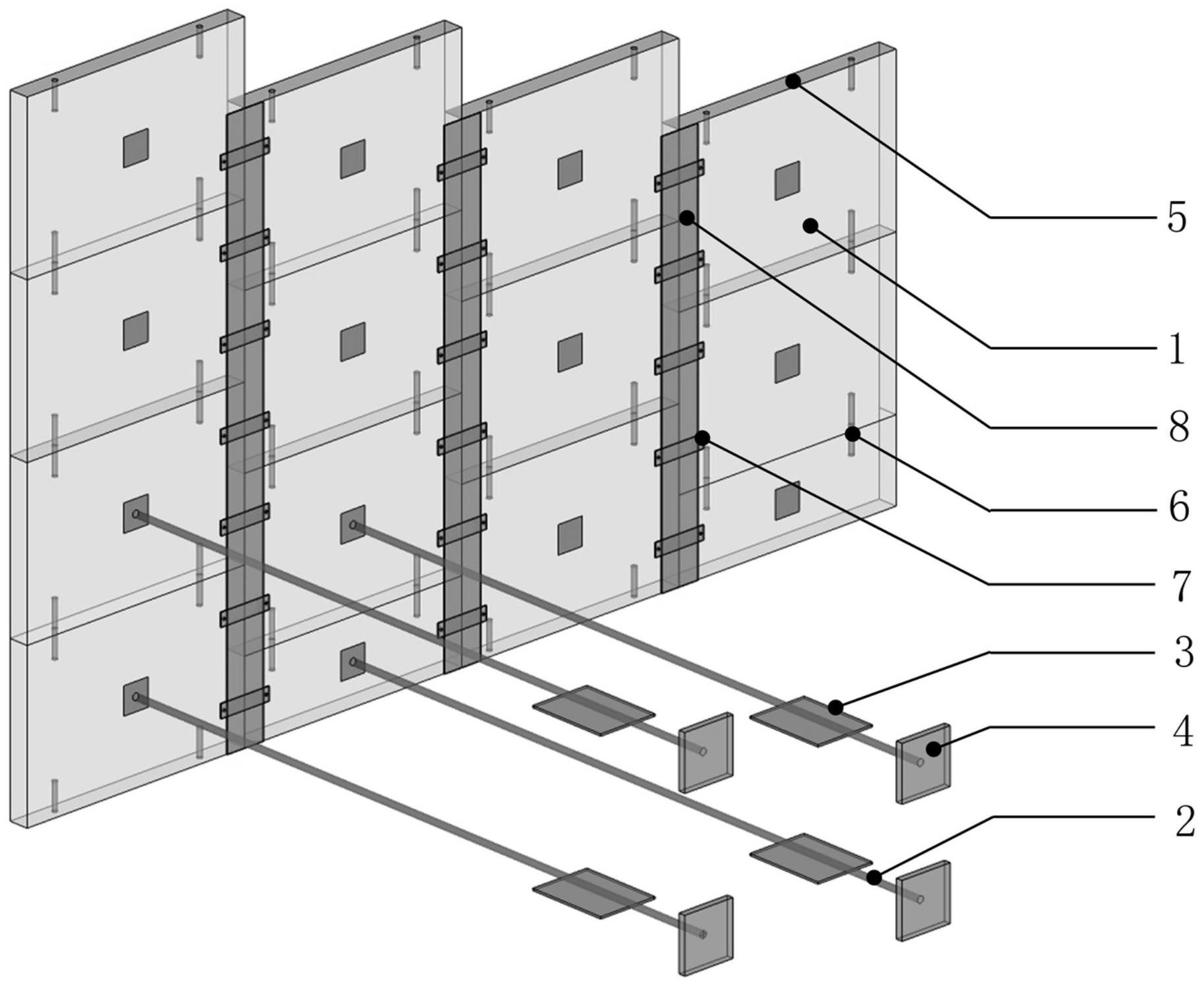 5
1
8
6
7
3
4
2