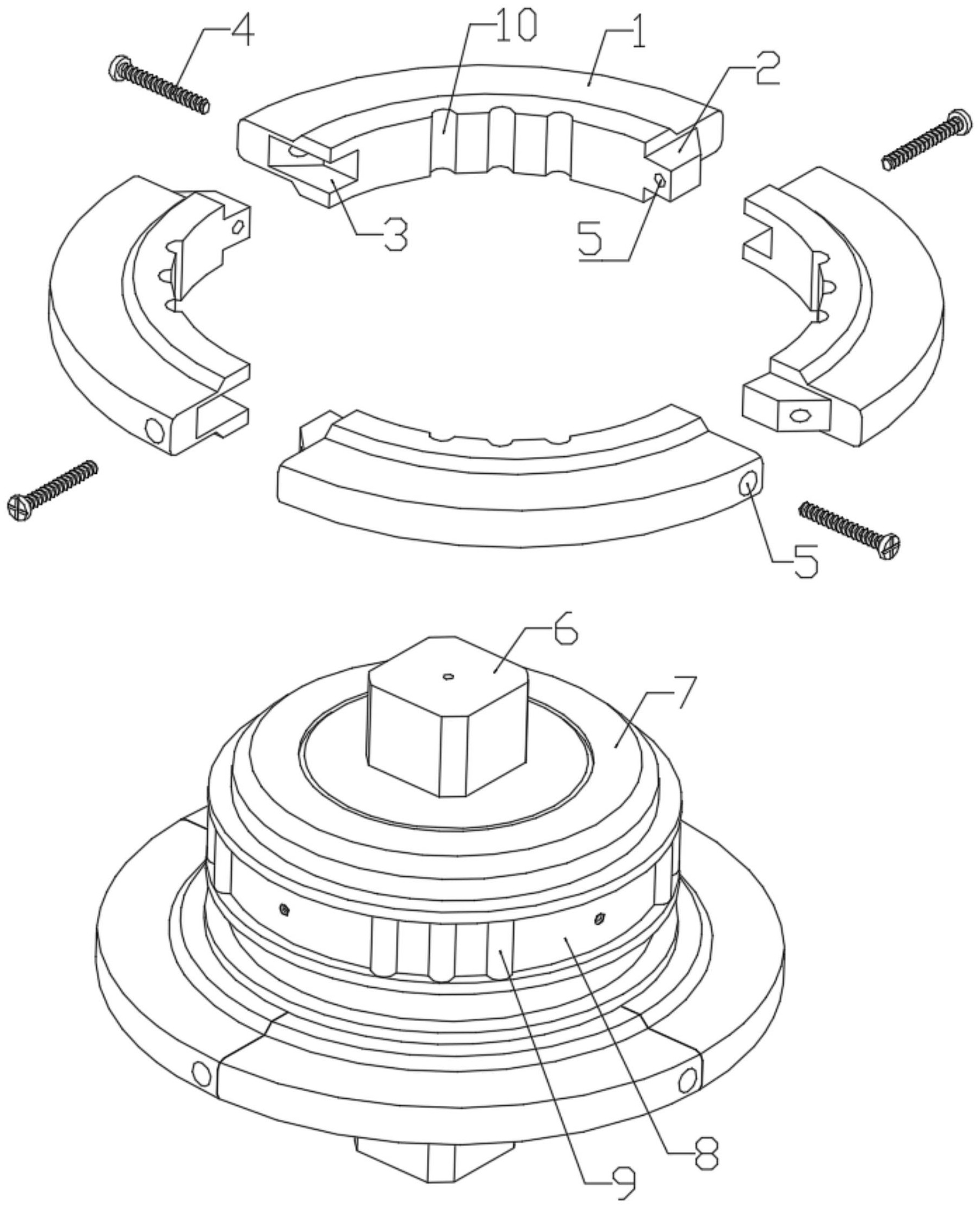 4
10
1
2
3
5
5
6
7
8
9