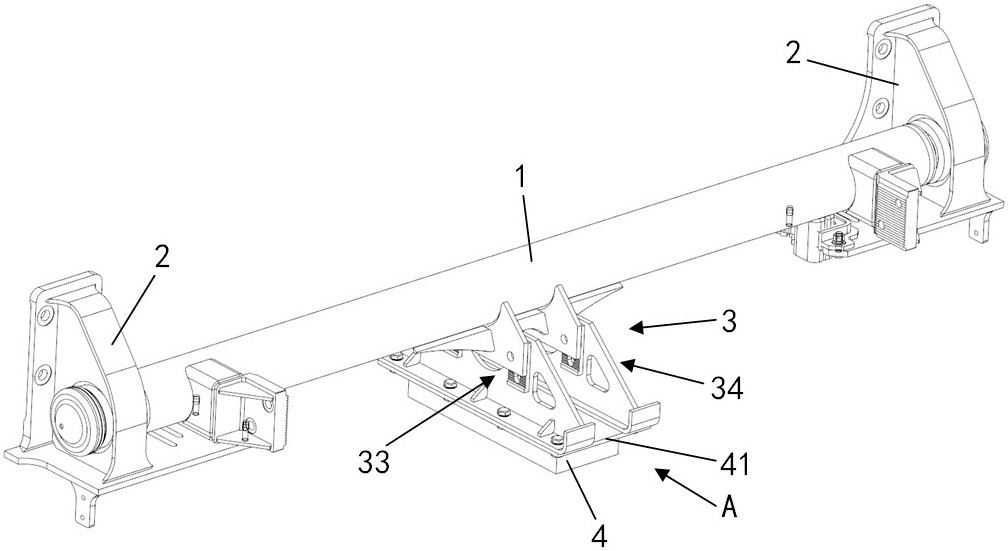 2
1
2
3
34
33
41
A
4