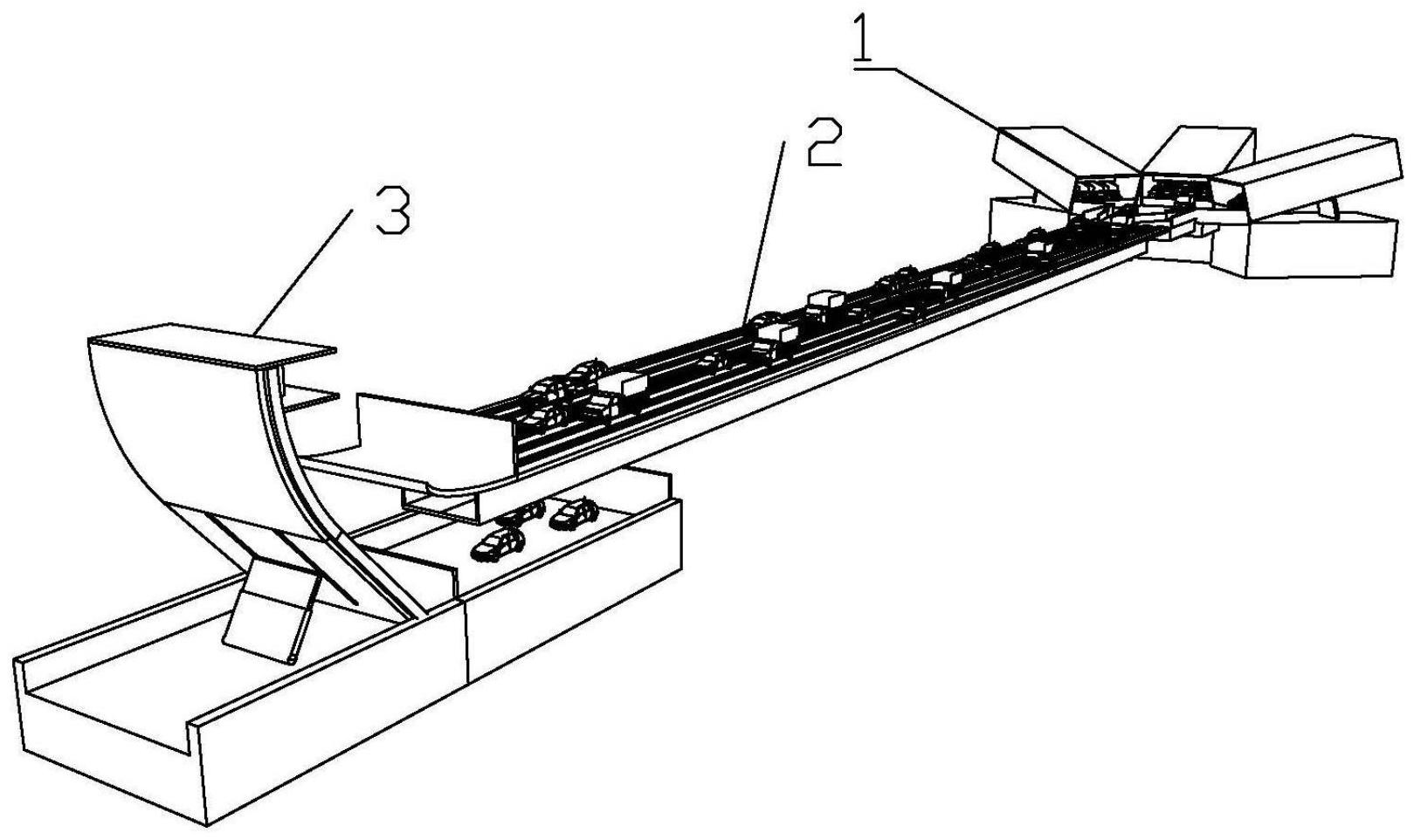 1
2
3