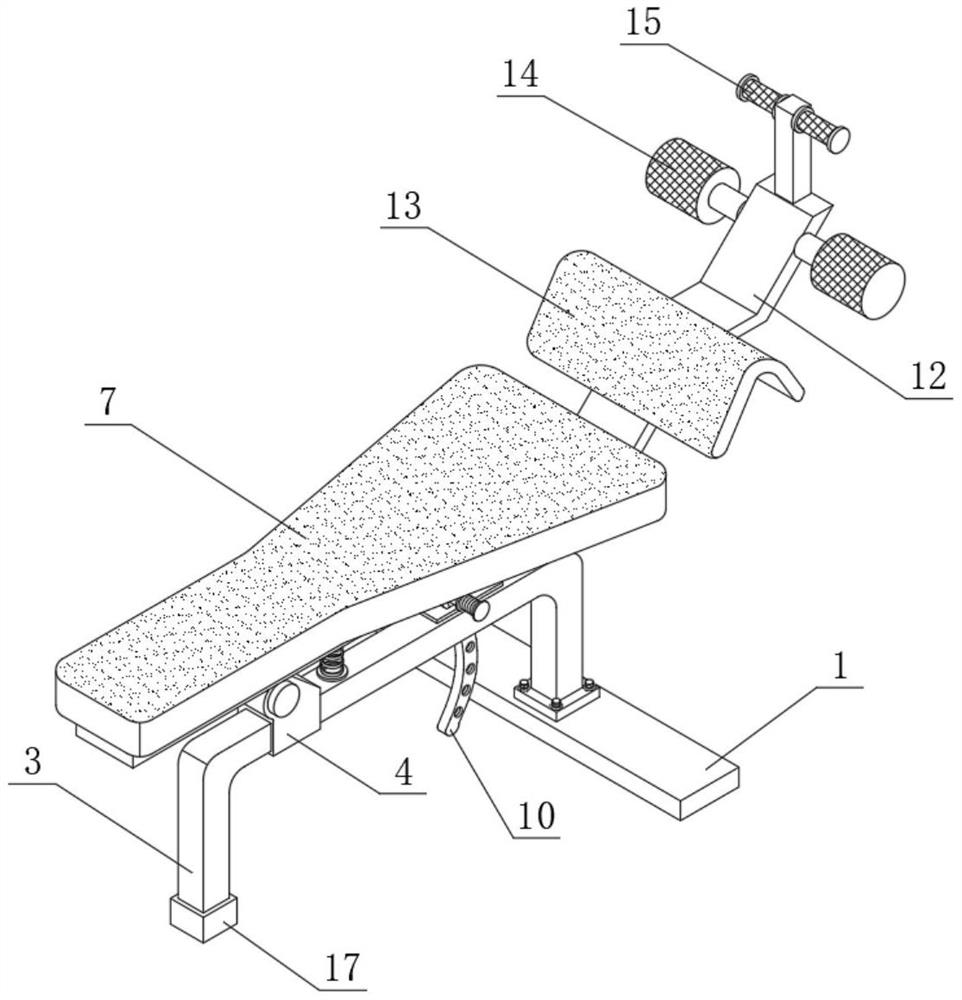 15
14
13
12
7
1
3
4
10
17