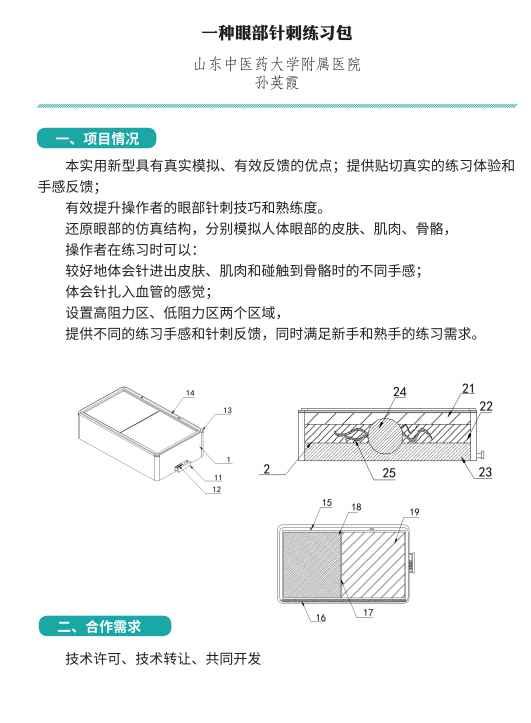 一种眼部针刺练习包

山东中医药大学附属医院
孙英霞

一、项目情况

本实用新型具有真实模拟、有效反馈的优点；提供贴切真实的练习体验和手感反馈；

有效提升操作者的眼部针刺技巧和熟练度。

还原眼部的仿真结构，分别模拟人体眼部的皮肤、肌肉、骨骼，

操作者在练习时可以：

较好地体会针进出皮肤、肌肉和碰触到骨骼时的不同手感；

体会针扎入血管的感觉；

设置高阻力区、低阻力区两个区域，

提供不同的练习手感和针刺反馈，同时满足新手和熟手的练习需求。

14
13
1
11
12

24
21
22
2
25
23

15
18
19
16
17

二、合作需求

技术许可、技术转让、共同开发