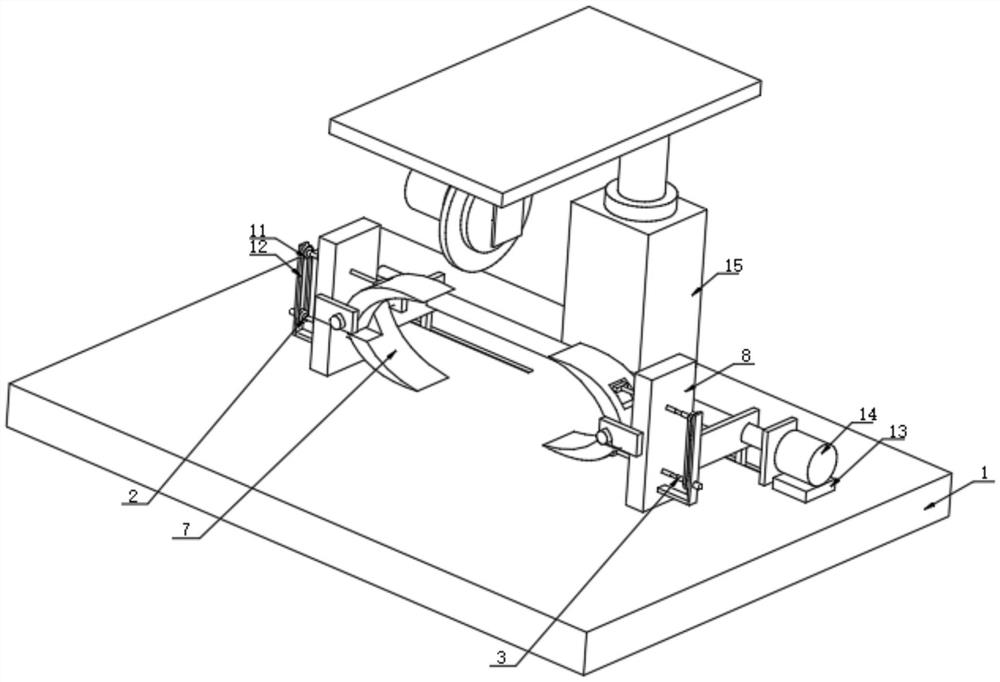 11
12
15
8
14
13
1
2
7
3