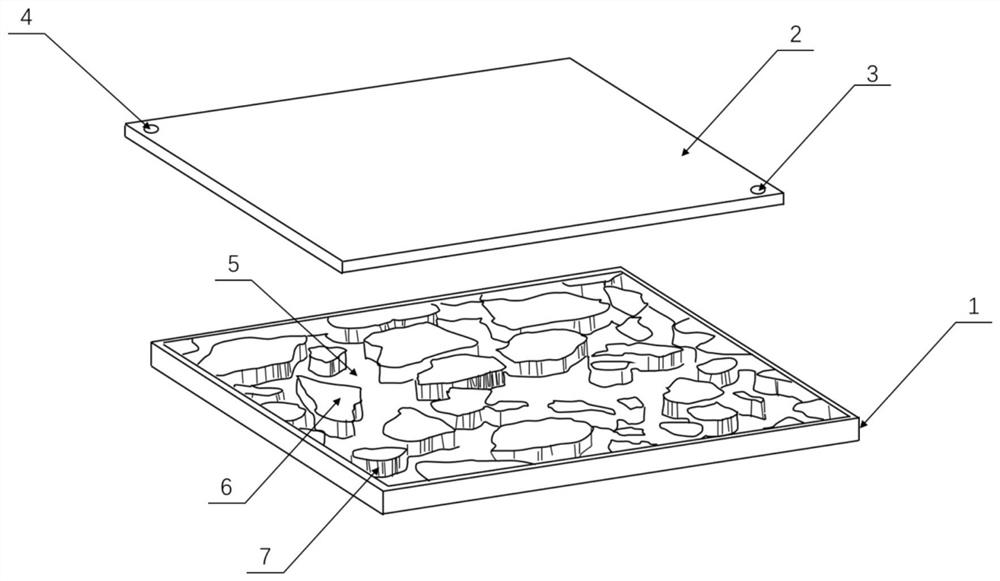 4
2
3
5
1
6
7