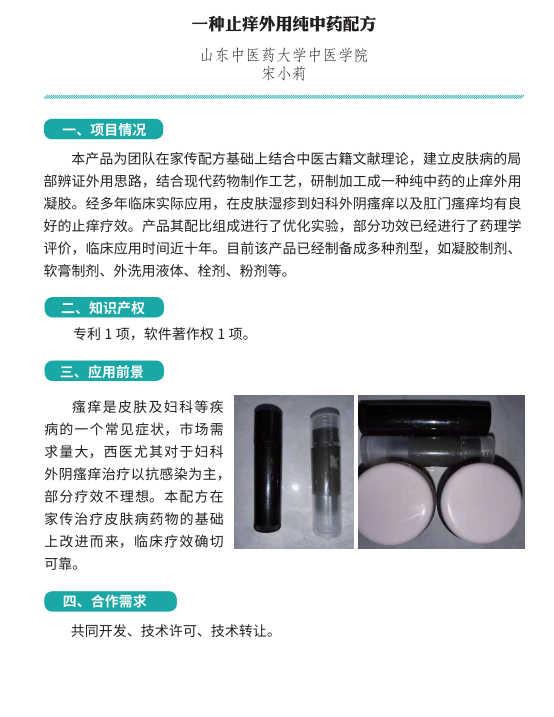 一种止痒外用纯中药配方

山东中医药大学中医学院
宋小莉

一、项目情况

本产品为团队在家传配方基础上结合中医古籍文献理论，建立皮肤病的局部辨证外用思路，结合现代药物制作工艺，研制加工成一种纯中药的止痒外用凝胶。经多年临床实际应用，在皮肤湿疹到妇科外阴瘙痒以及肛门瘙痒均有良好的止痒疗效。产品其配比组成进行了优化实验，部分功效已经进行了药理学评价，临床应用时间近十年。目前该产品已经制备成多种剂型，如凝胶制剂、软膏制剂、外洗用液体、栓剂、粉剂等。

二、知识产权

专利 1 项，软件著作权 1 项。

三、应用前景

瘙痒是皮肤及妇科等疾病的一个常见症状，市场需求量大，西医尤其对于妇科外阴瘙痒治疗以抗感染为主，部分疗效不理想。本配方在家传治疗皮肤病药物的基础上改进而来，临床疗效确切可靠。

四、合作需求

共同开发、技术许可、技术转让。