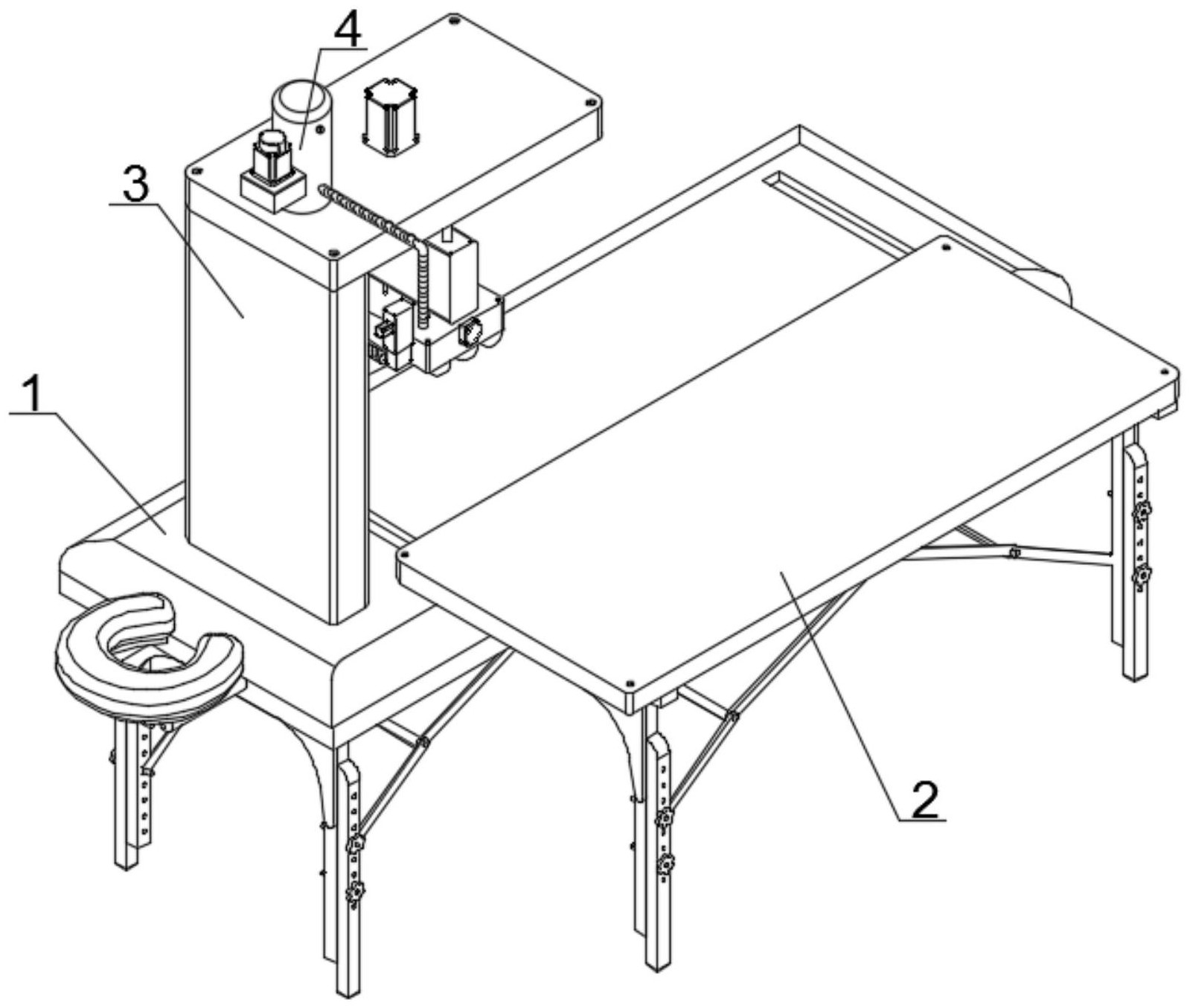 4
3
1
2