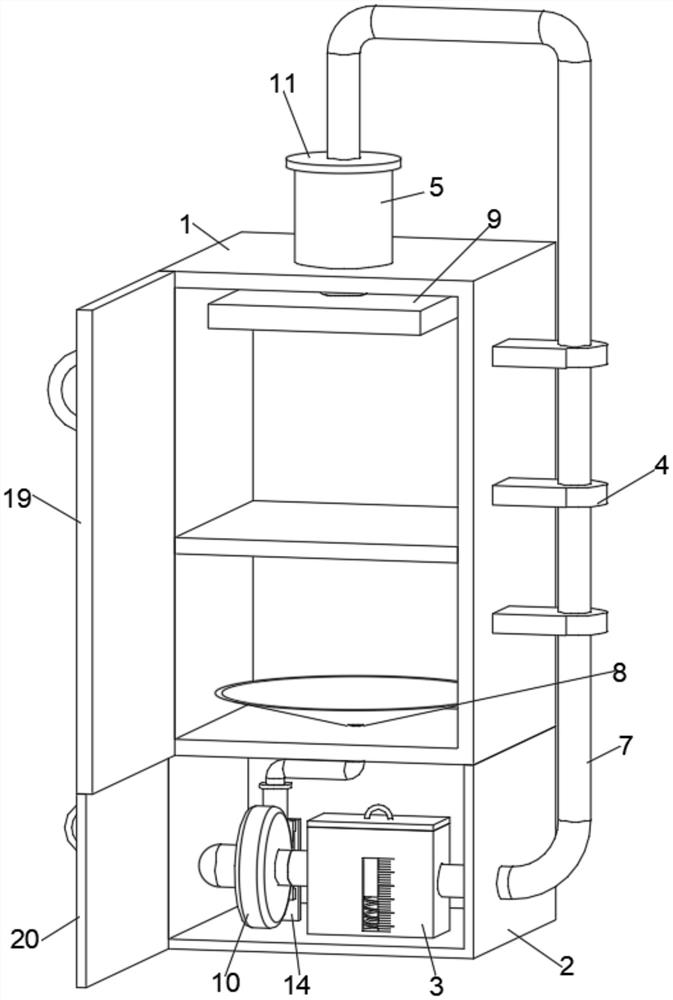 11
5
1
9
4
19
8
7
20
10
14
3
2