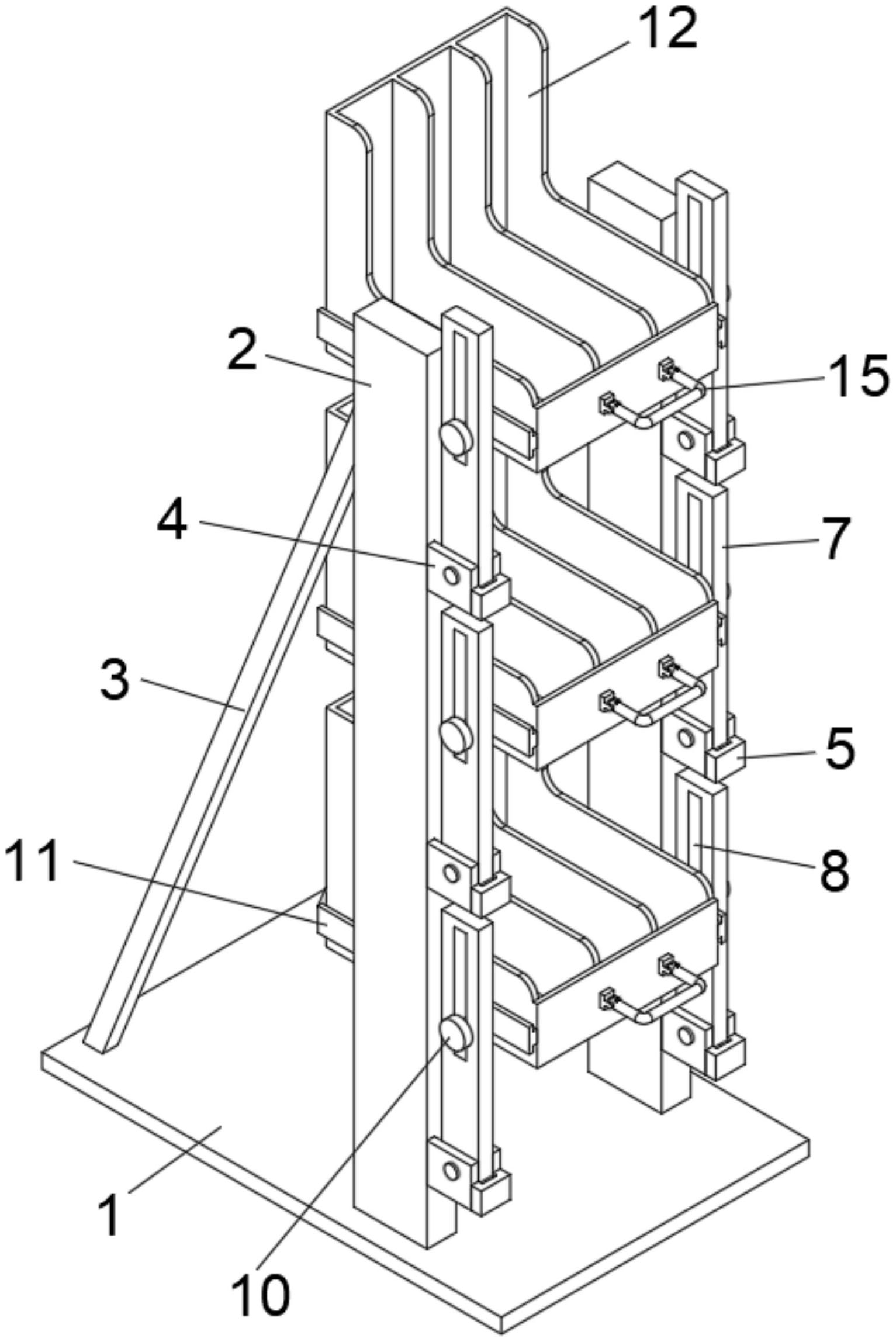 12
2
15
4
7
3
5
11
8
1
10