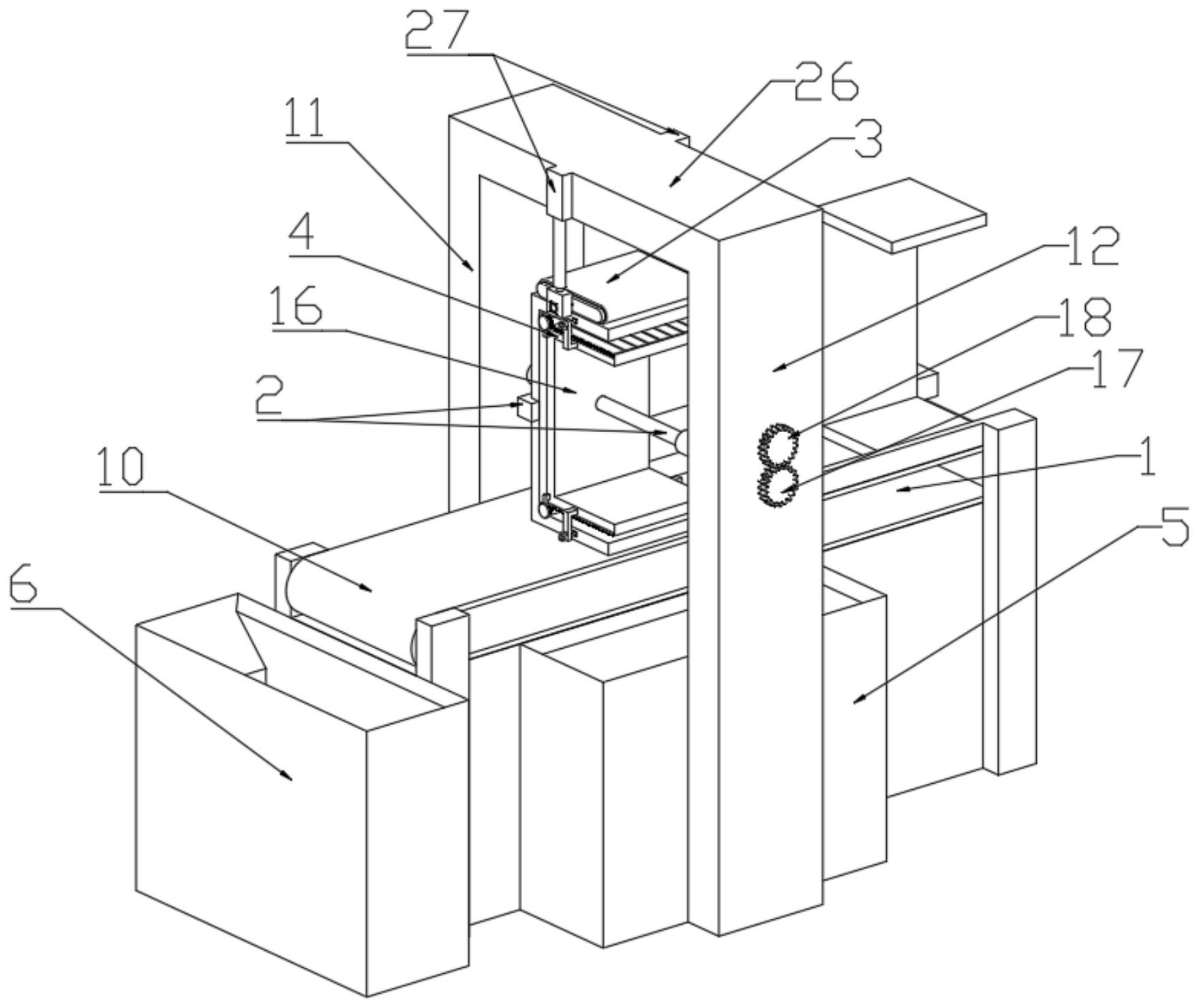 27
26
11
3
4
12
16
18
17
2
1
10
5
6