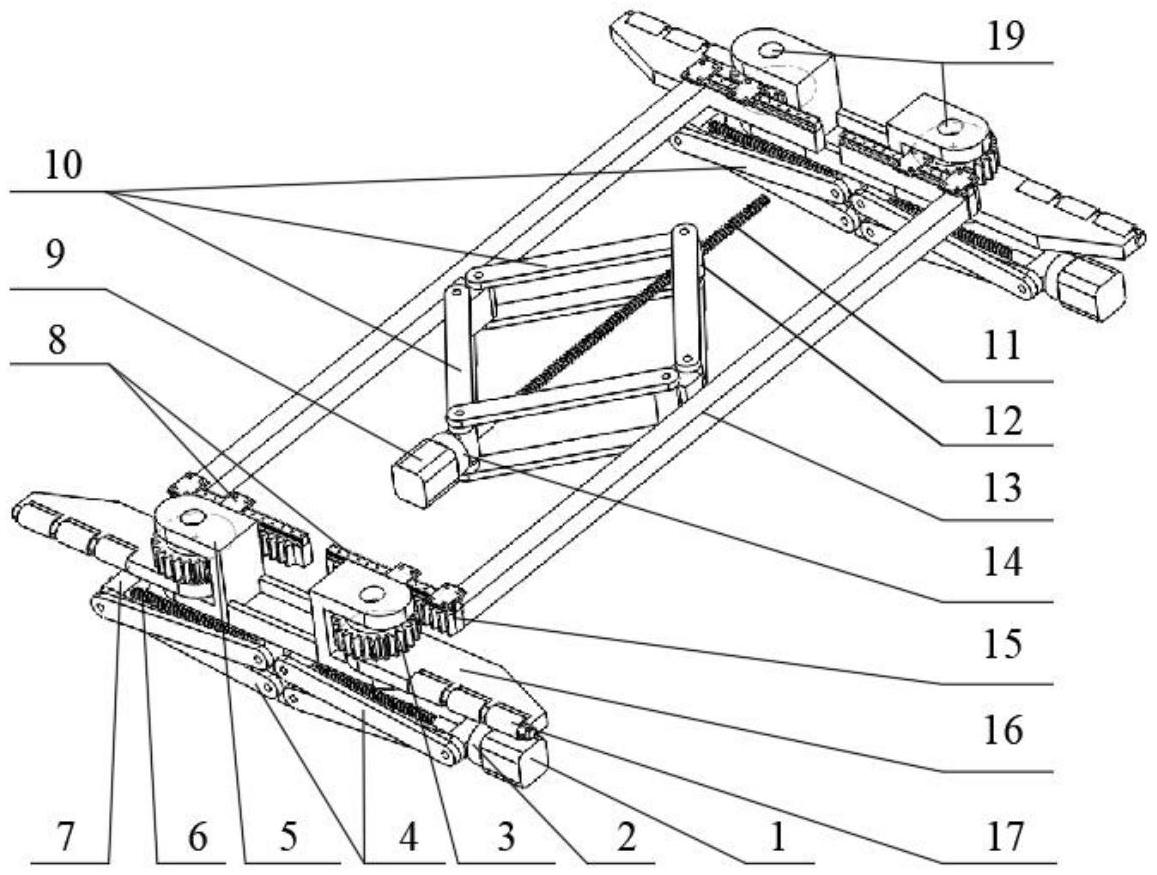 19
10
9
8
11
12
13
14
15
16
17
7
6
5
4
3
2
1