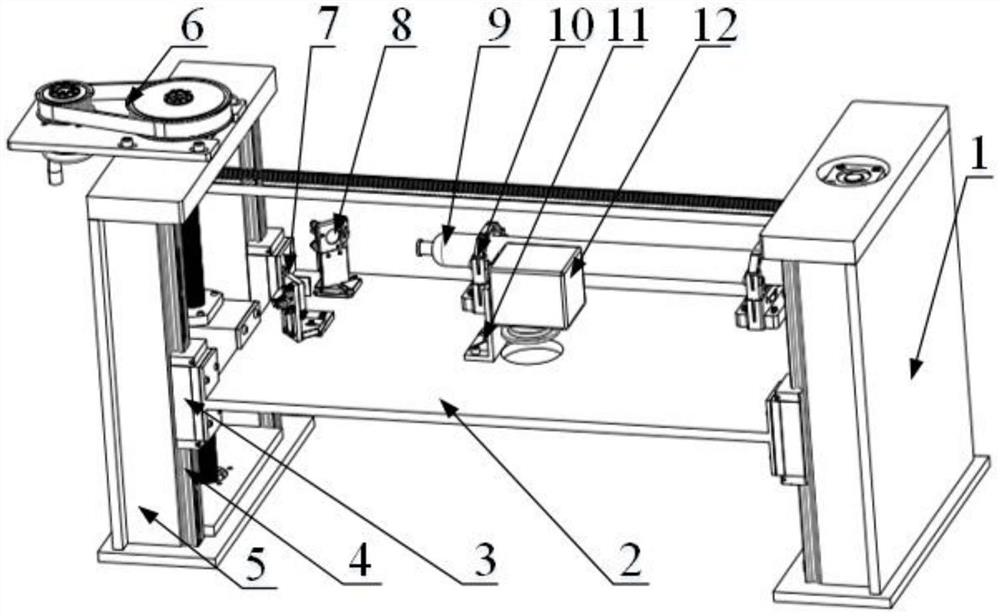 6
7
8
9
10
11
12
1
5
4
3
2