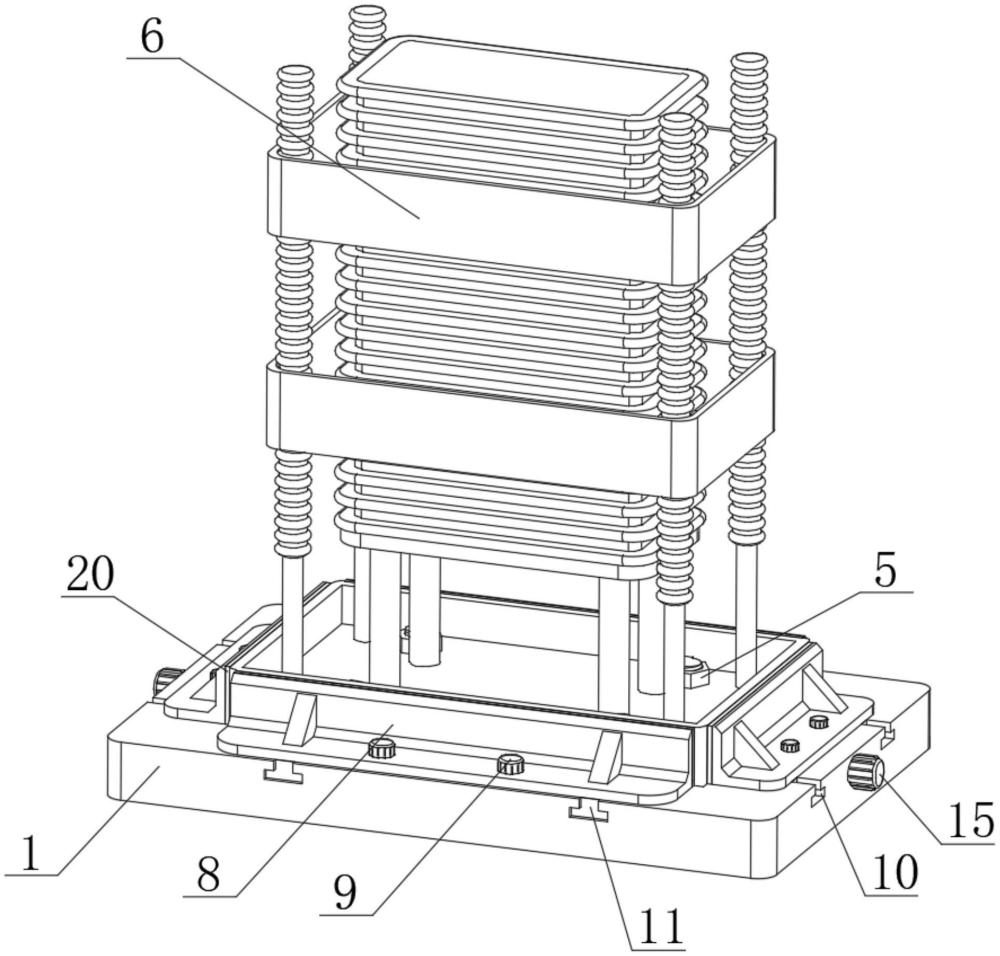 6
20
5
1
8
9
11
10
15