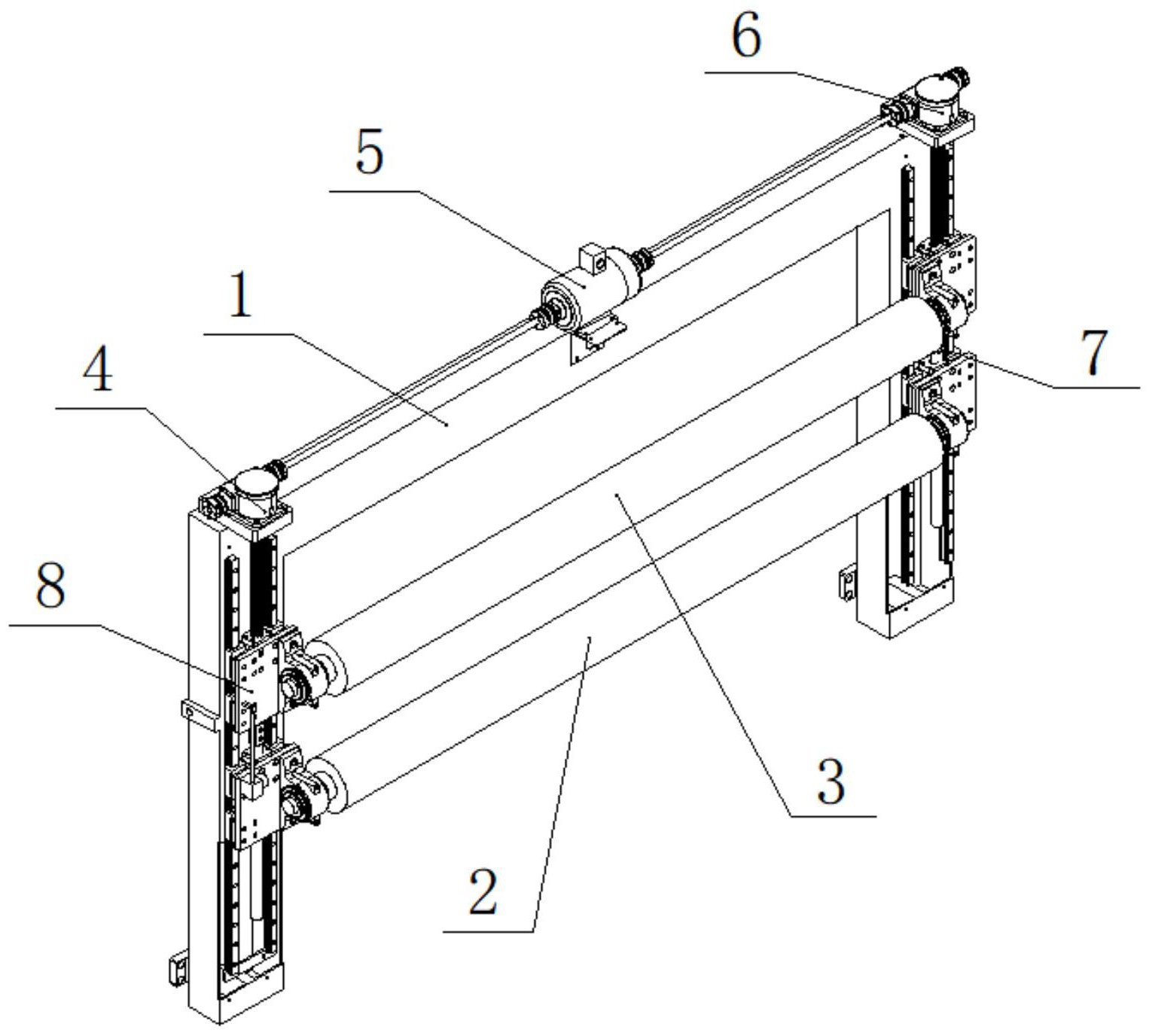 6
5
1
4
7
8
3
2