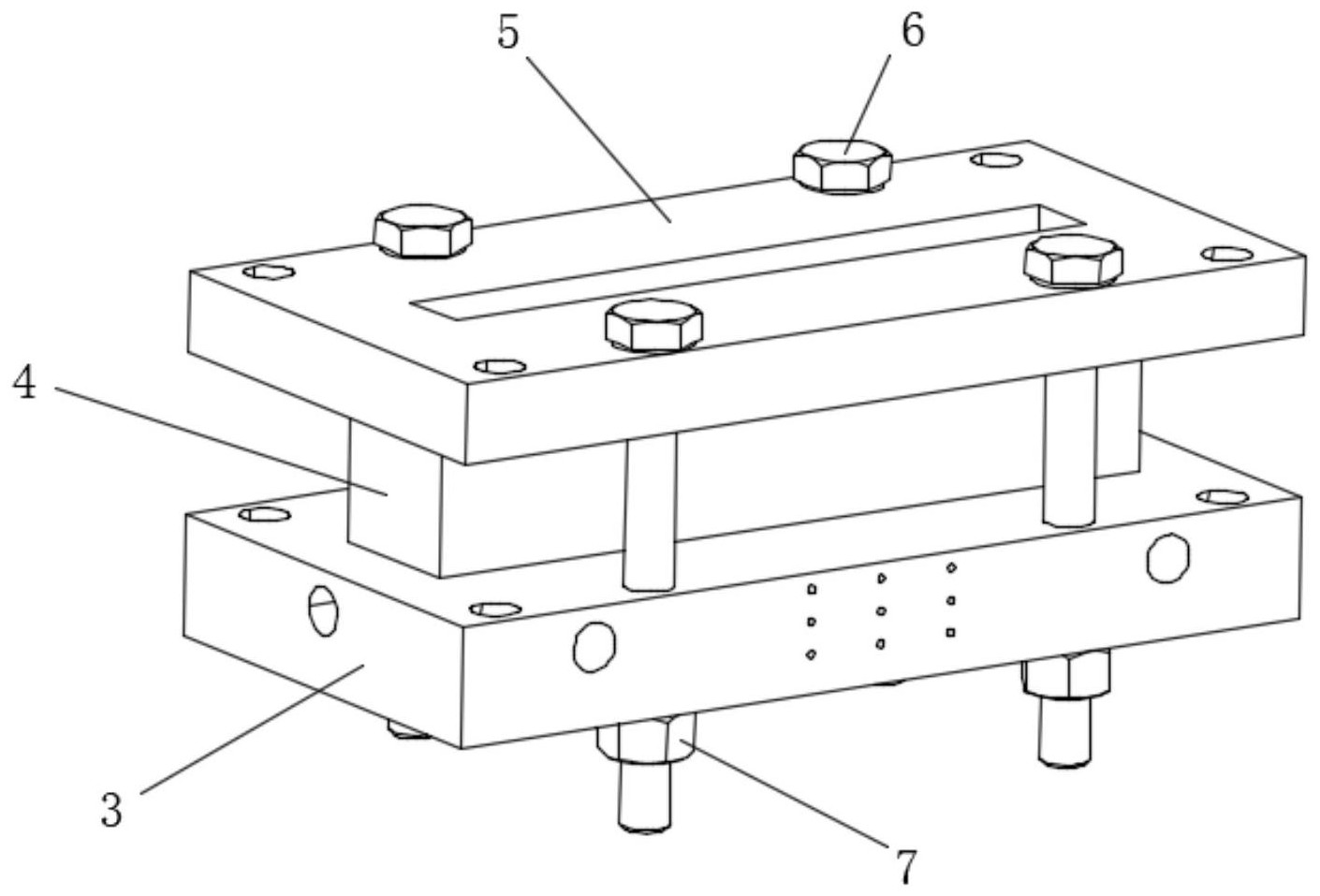 5
6
4
3
7