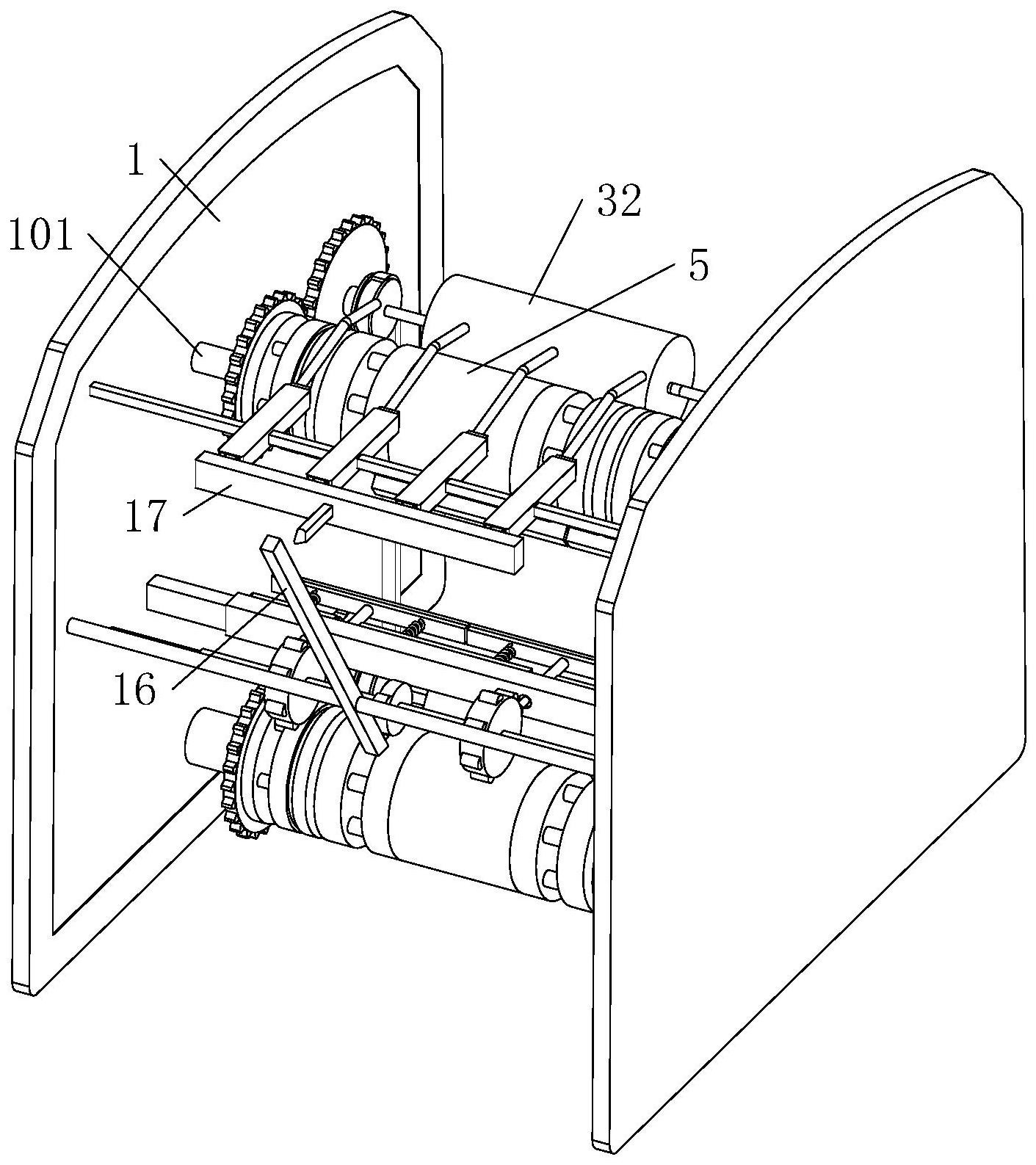 1
101
32
5
17
16