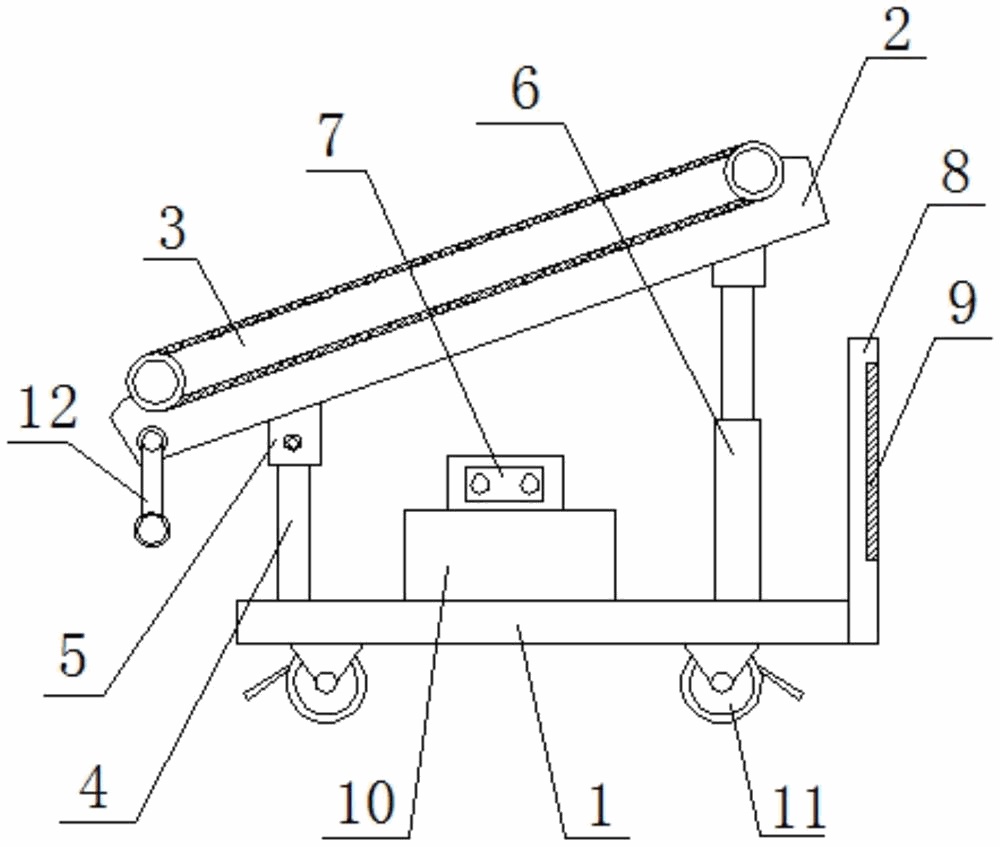 2
6
7
8
3
9
12
5
4
10
1
11