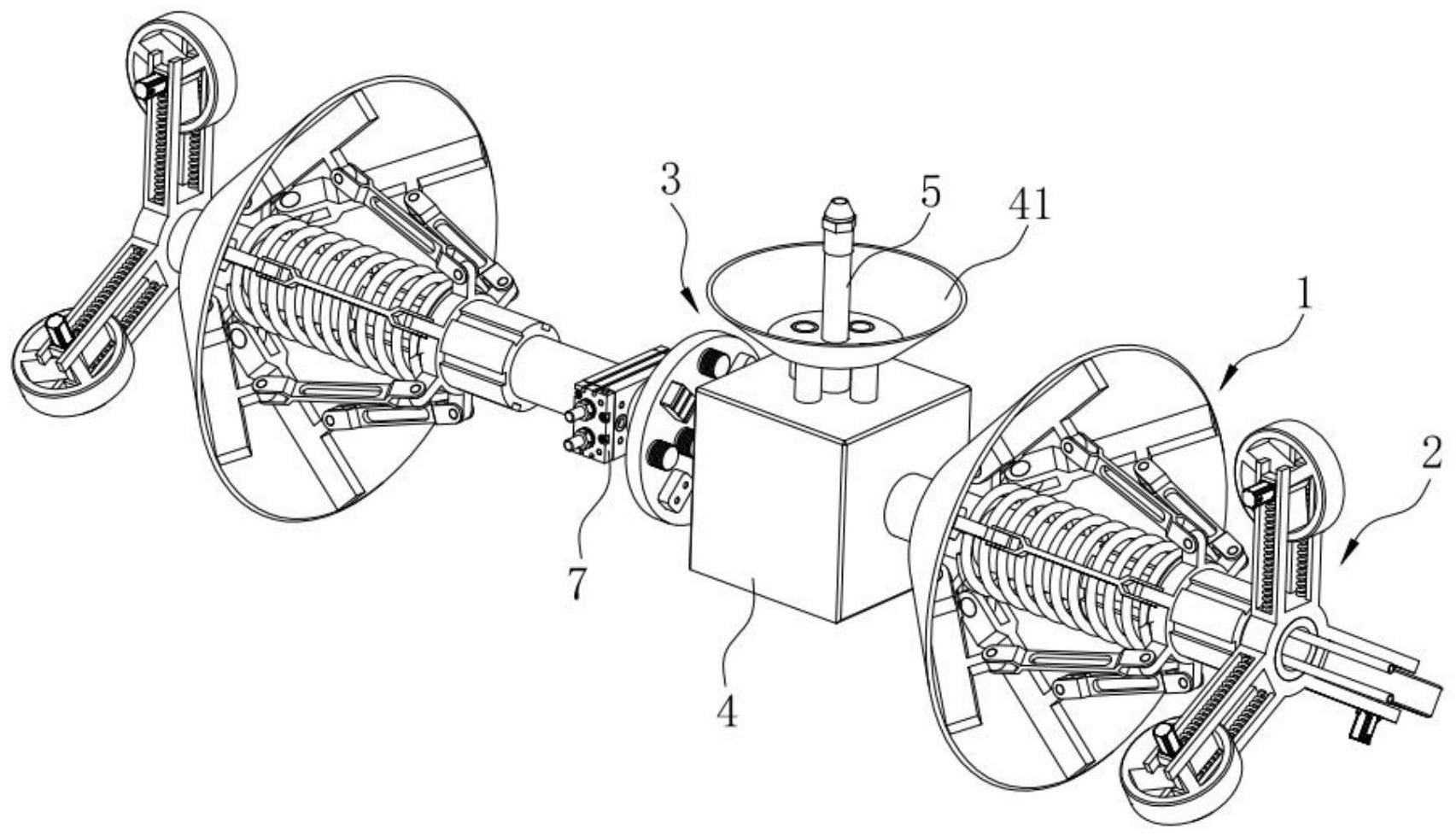 3
5
41
1
2
7
4