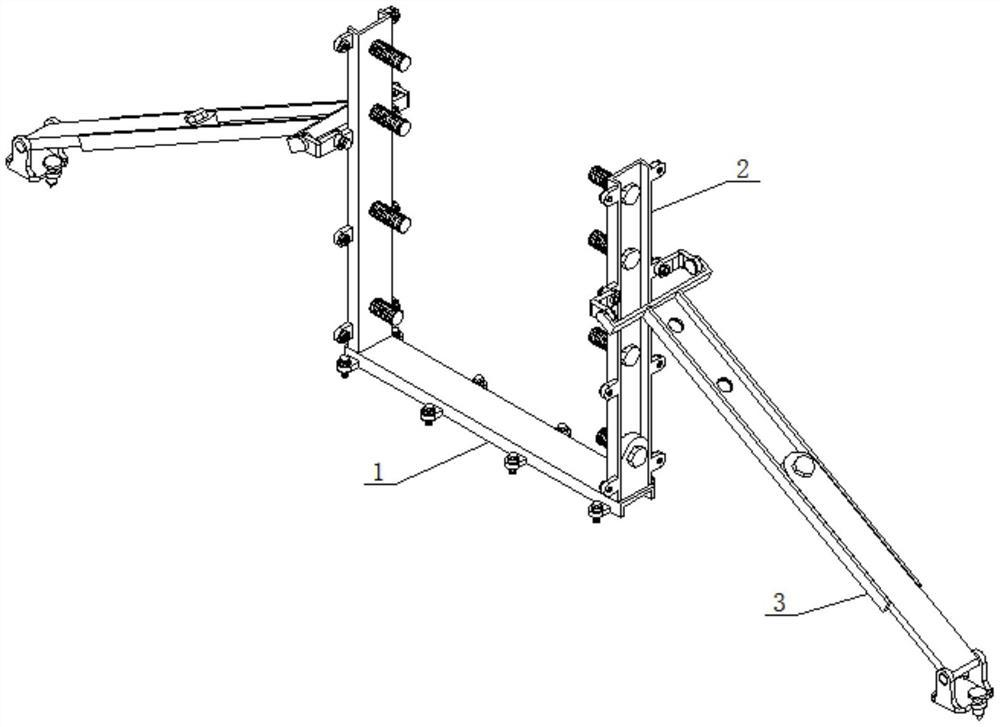 2

1

3