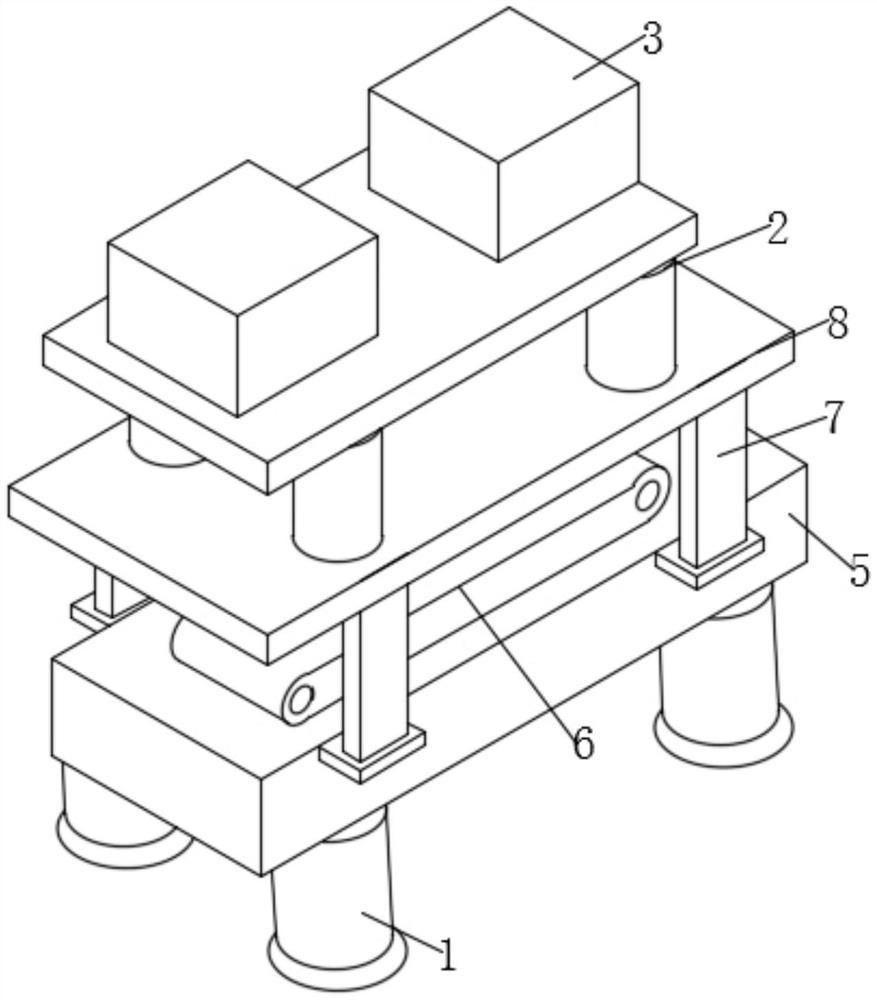 3
2
8
7
5
6
1