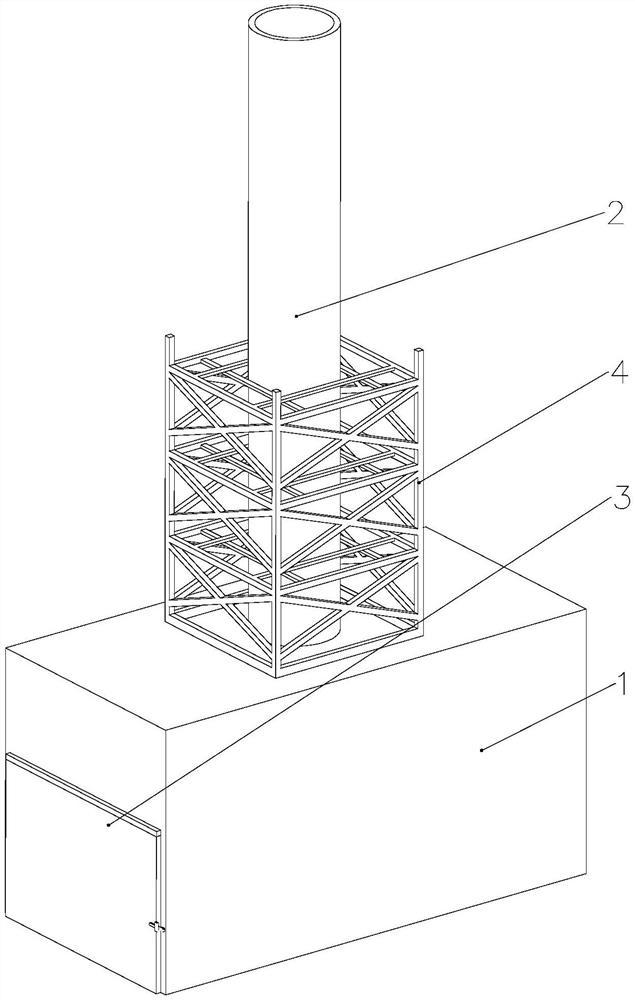 2
4
3
1