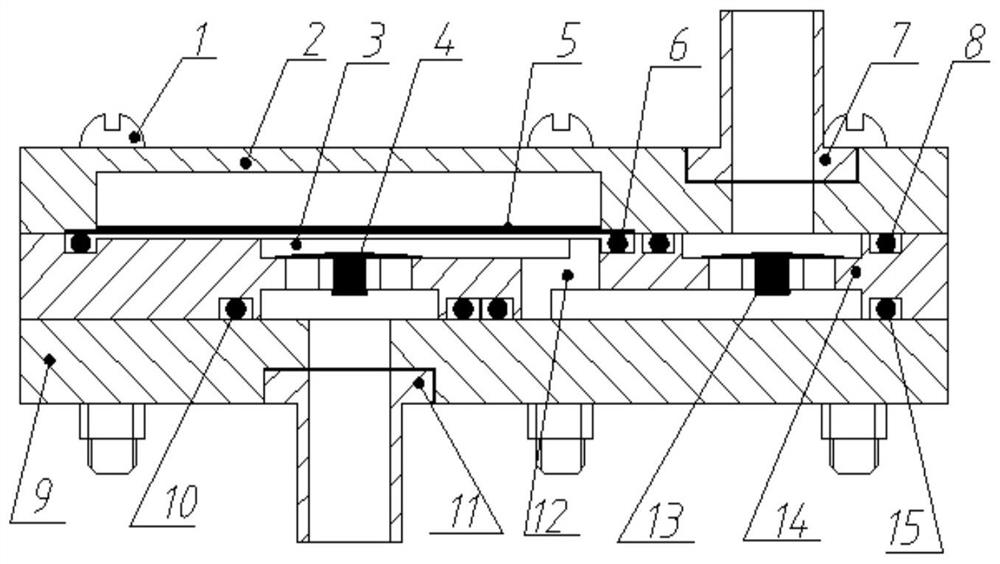 1
2
3
4
5
6
7
8
9
10
11
12
13
14
15