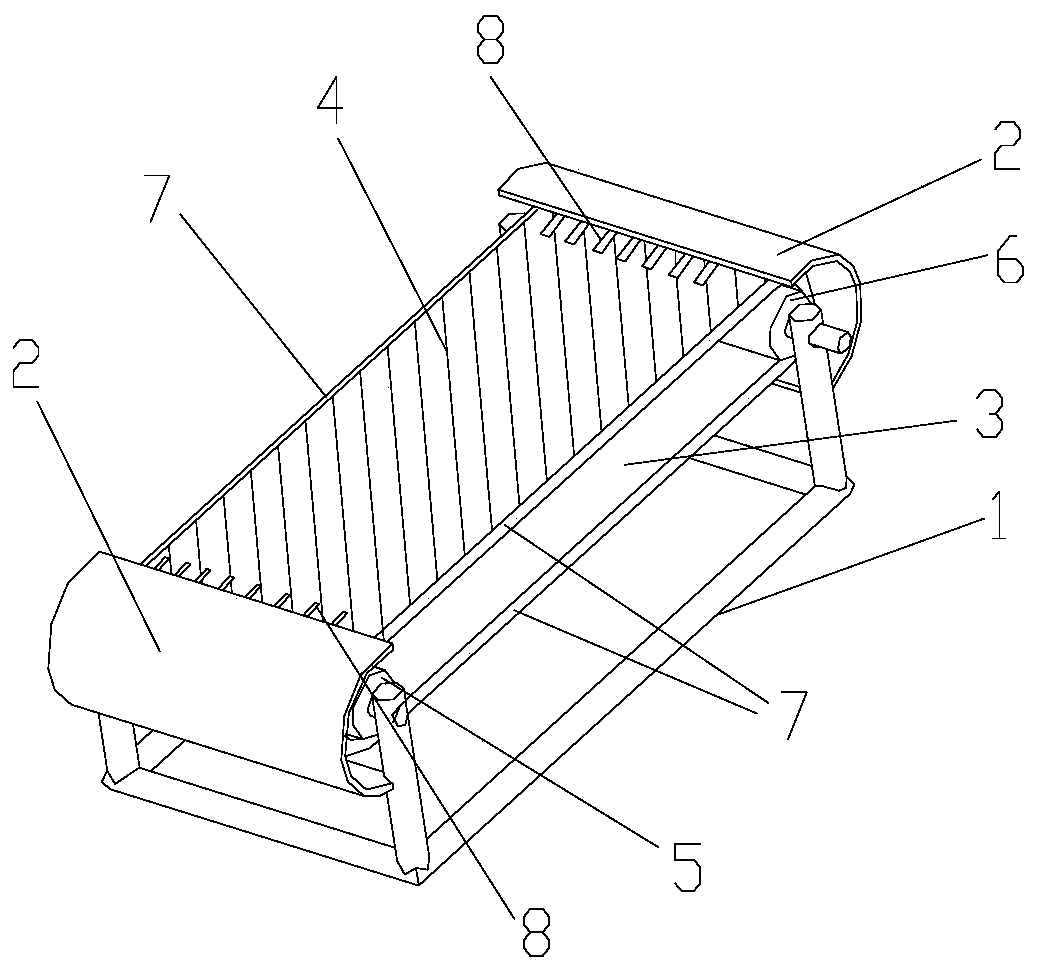 8
4
2
7
6
2
3
1
7
5
8