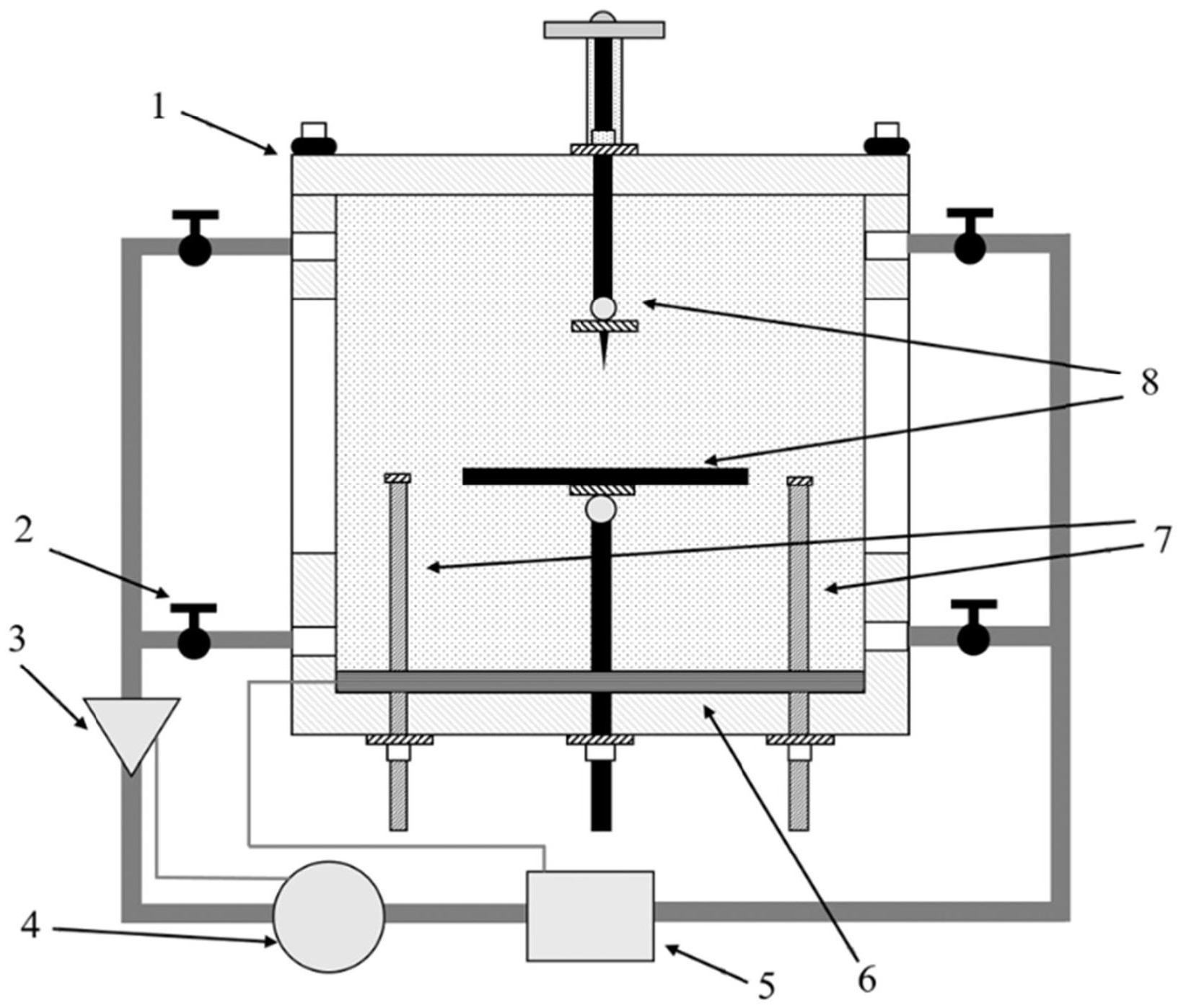 1
8
2
7
3
4
5
6