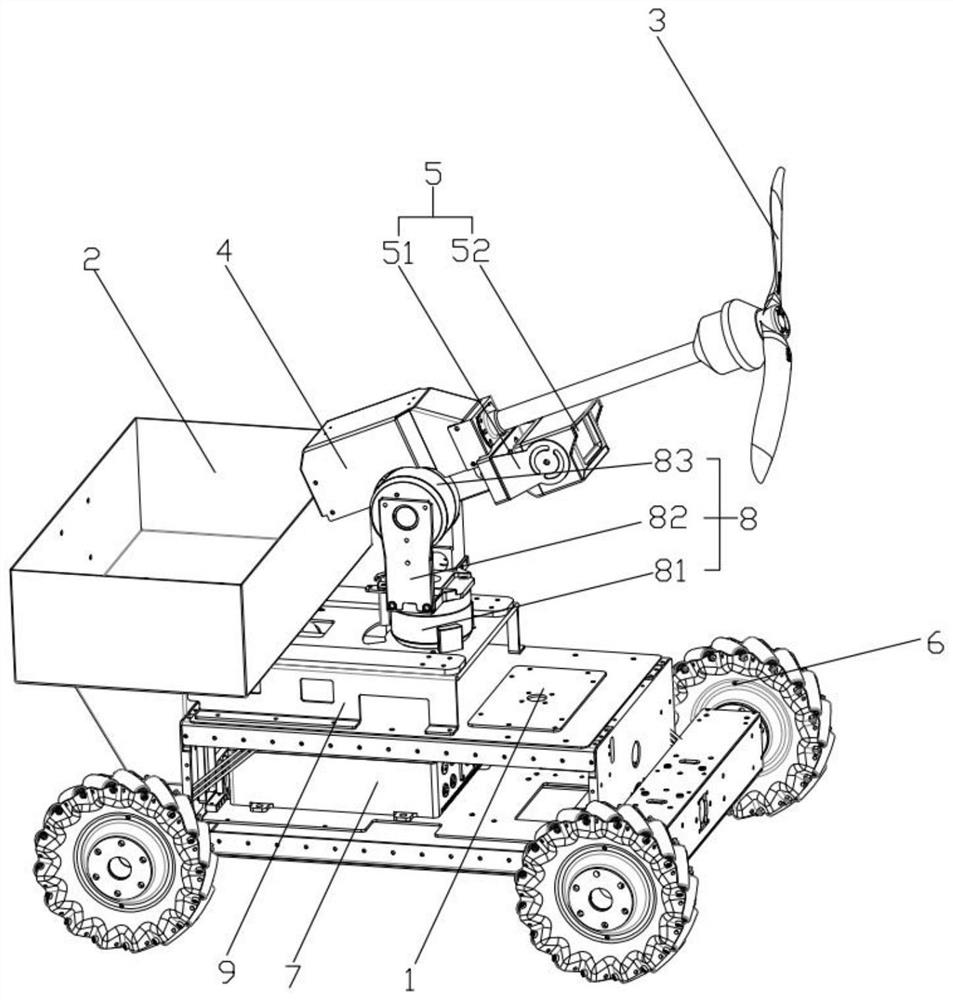 3
5
51 52
2
4
83
82
8
81
6
9
7
1